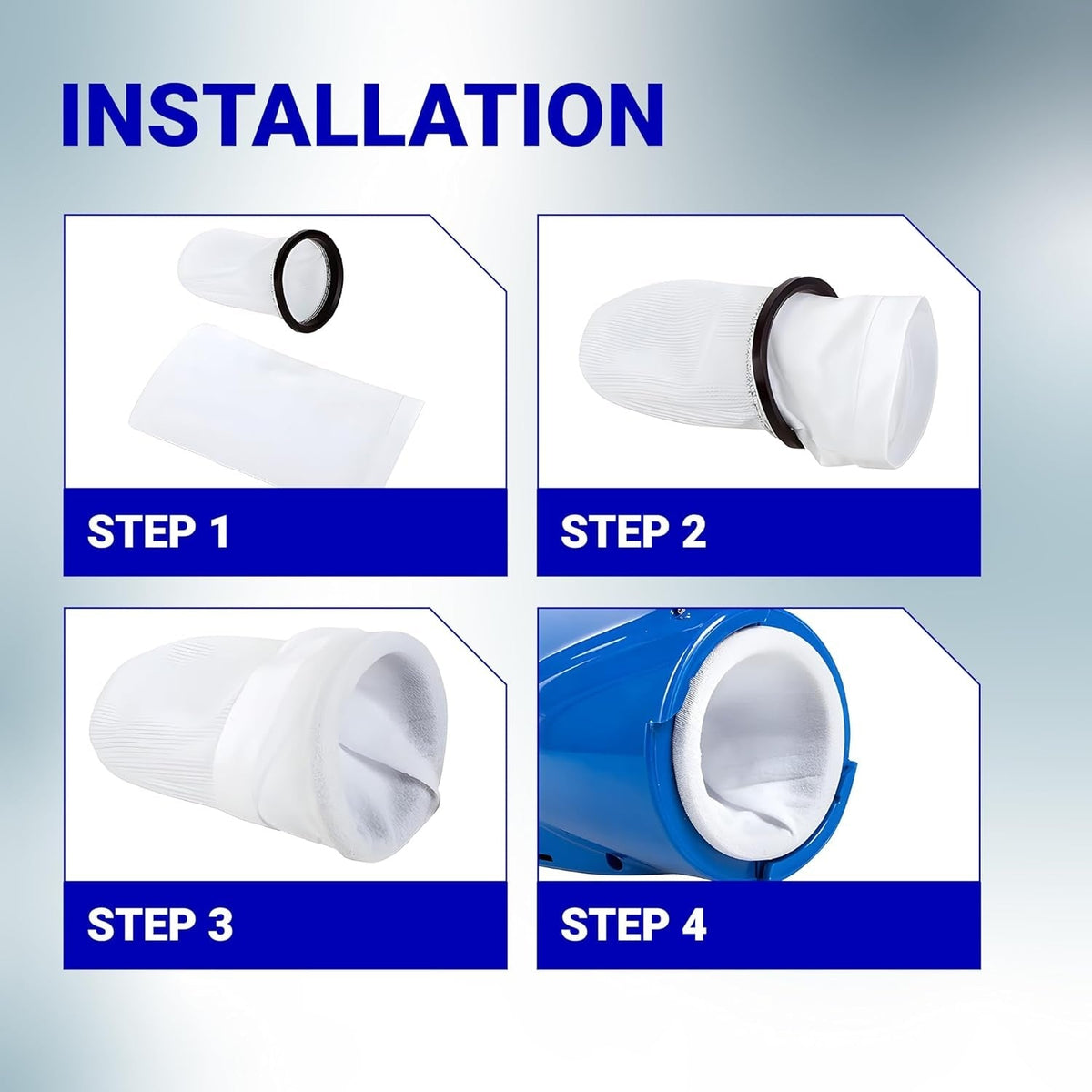 INSTALLATION

STEP 1

STEP 2

STEP 3

STEP 4