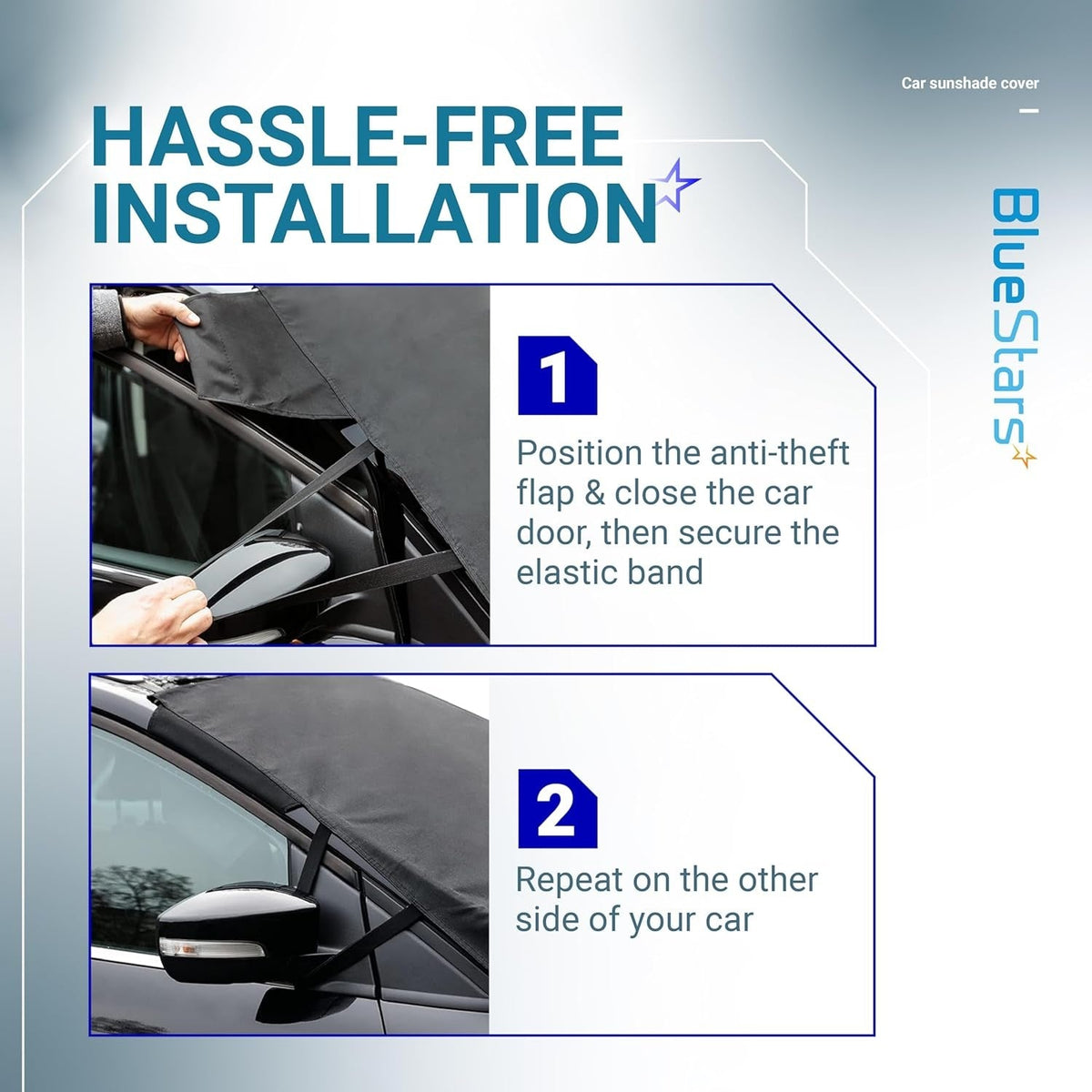 Car sunshade cover

HASSLE-FREE INSTALLATION

BlueStars

1

Position the anti-theft flap & close the car door, then secure the elastic band

2

Repeat on the other side of your car