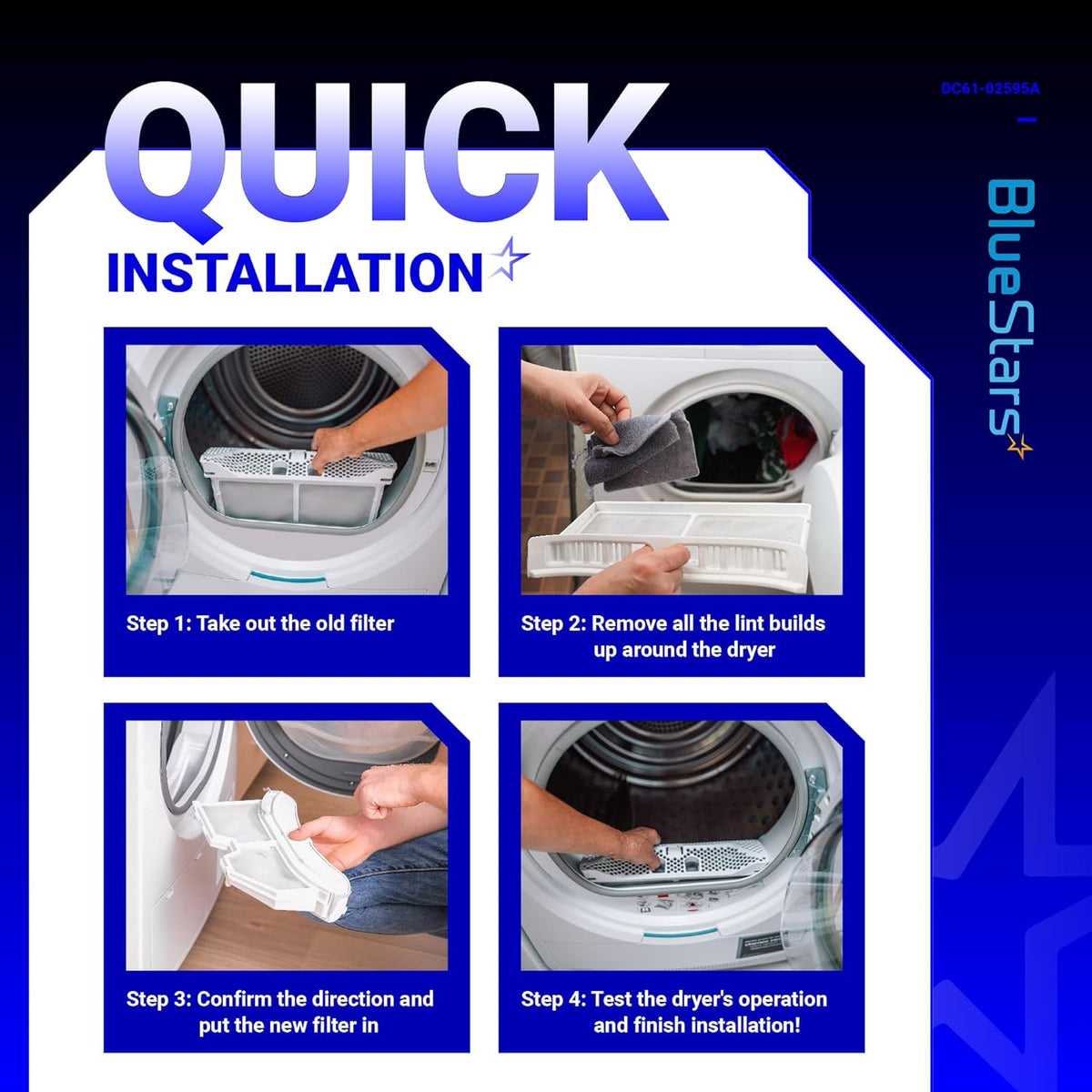 QUICK
INSTALLATION

DC61-02595A

BlueStars

Step 1: Take out the old filter

Step 2: Remove all the lint builds up around the dryer

Step 3: Confirm the direction and put the new filter in

Step 4: Test the dryer's operation and finish installation!