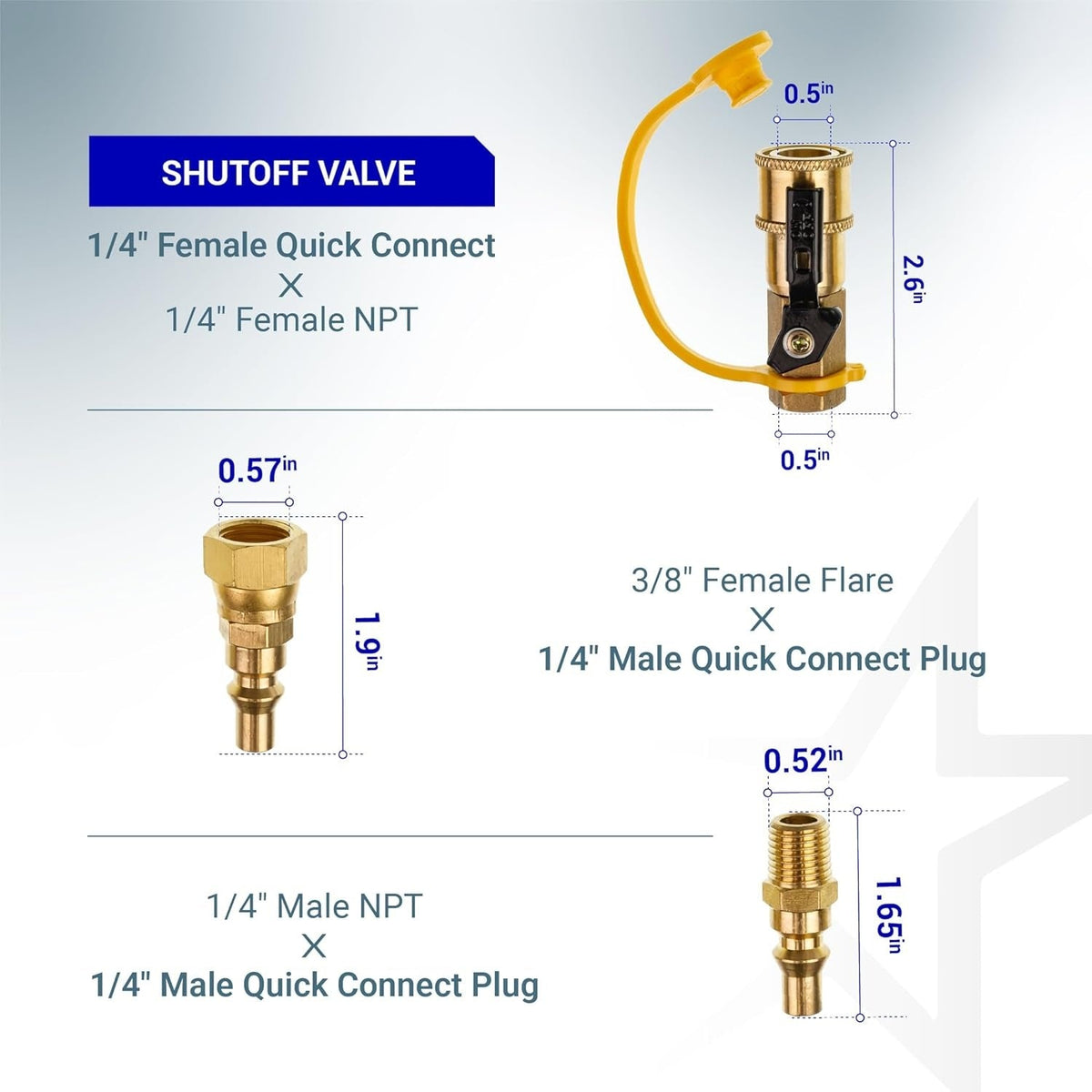 SHUTOFF VALVE

1/4" Female Quick Connect
X
1/4" Female NPT

0.5in

2.6in

0.5in

0.57in

1.9in

3/8" Female Flare
X
1/4" Male Quick Connect Plug

0.52in

1.65in

1/4" Male NPT
X
1/4" Male Quick Connect Plug