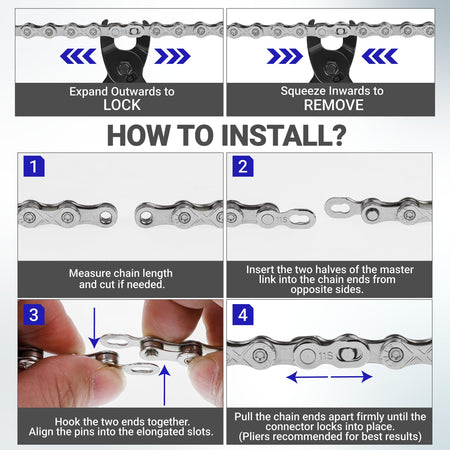 Expand Outwards to
LOCK

Squeeze Inwards to
REMOVE

HOW TO INSTALL?

1

Measure chain length and cut if needed.

2

11S

Insert the two halves of the master link into the chain ends from opposite sides.

3

Hook the two ends together. Align the pins into the elongated slots.

4

11S

Pull the chain ends apart firmly until the connector locks into place. (Pliers recommended for best results)