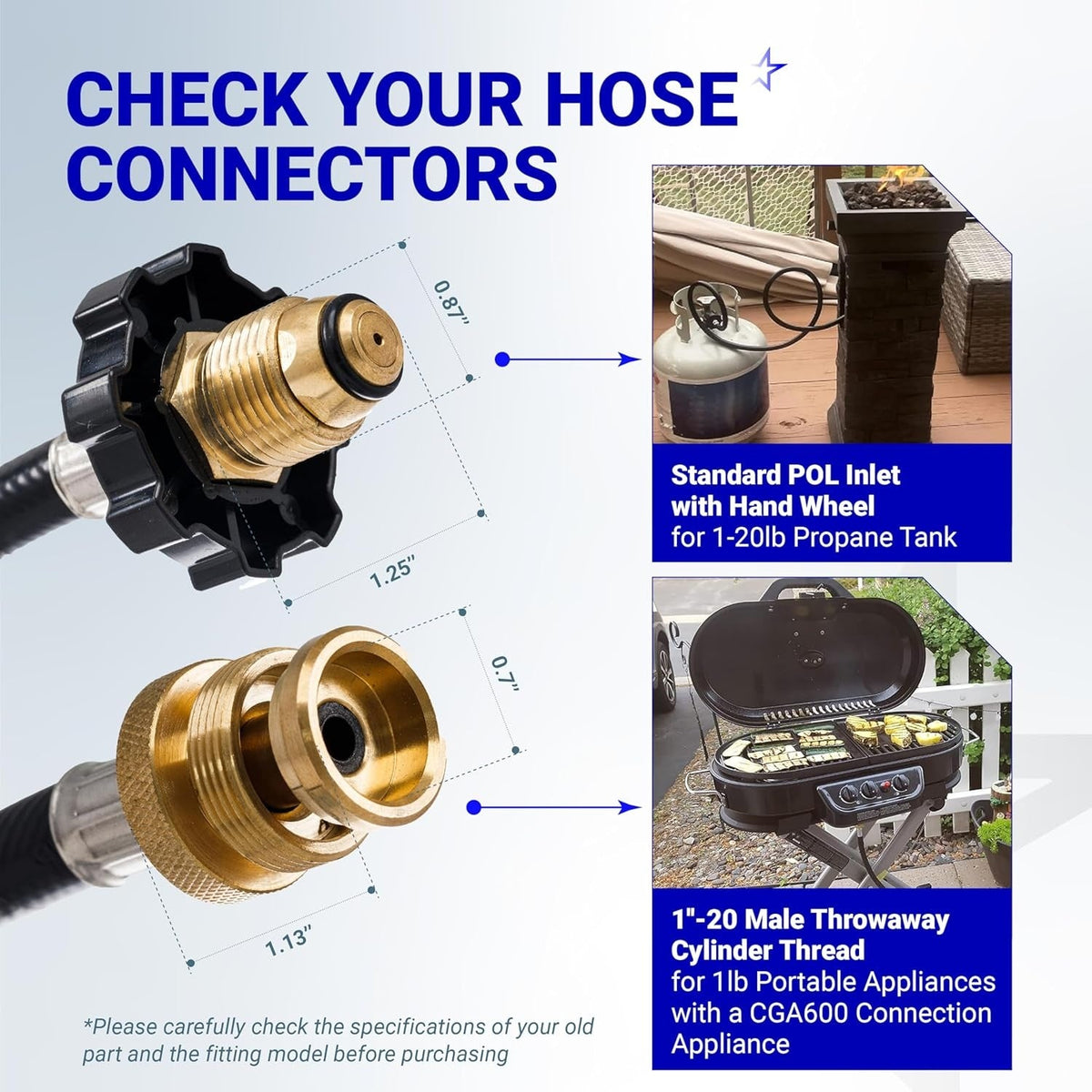 CHECK YOUR HOSE CONNECTORS

0.87"

1.25"

Standard POL Inlet with Hand Wheel for 1-20lb Propane Tank

0.7"

1.13"

1"-20 Male Throwaway Cylinder Thread for 1lb Portable Appliances with a CGA600 Connection Appliance

*Please carefully check the specifications of your old part and the fitting model before purchasing