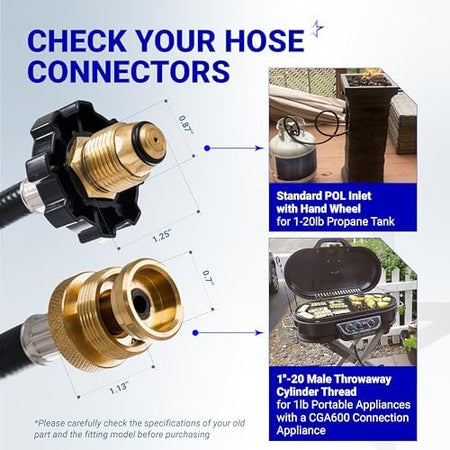 CHECK YOUR HOSE CONNECTORS

0.87"

1.25"

Standard POL Inlet with Hand Wheel for 1-20lb Propane Tank

0.7"

1.13"

1"-20 Male Throwaway Cylinder Thread for 1lb Portable Appliances with a CGA600 Connection Appliance

*Please carefully check the specifications of your old part and the fitting model before purchasing