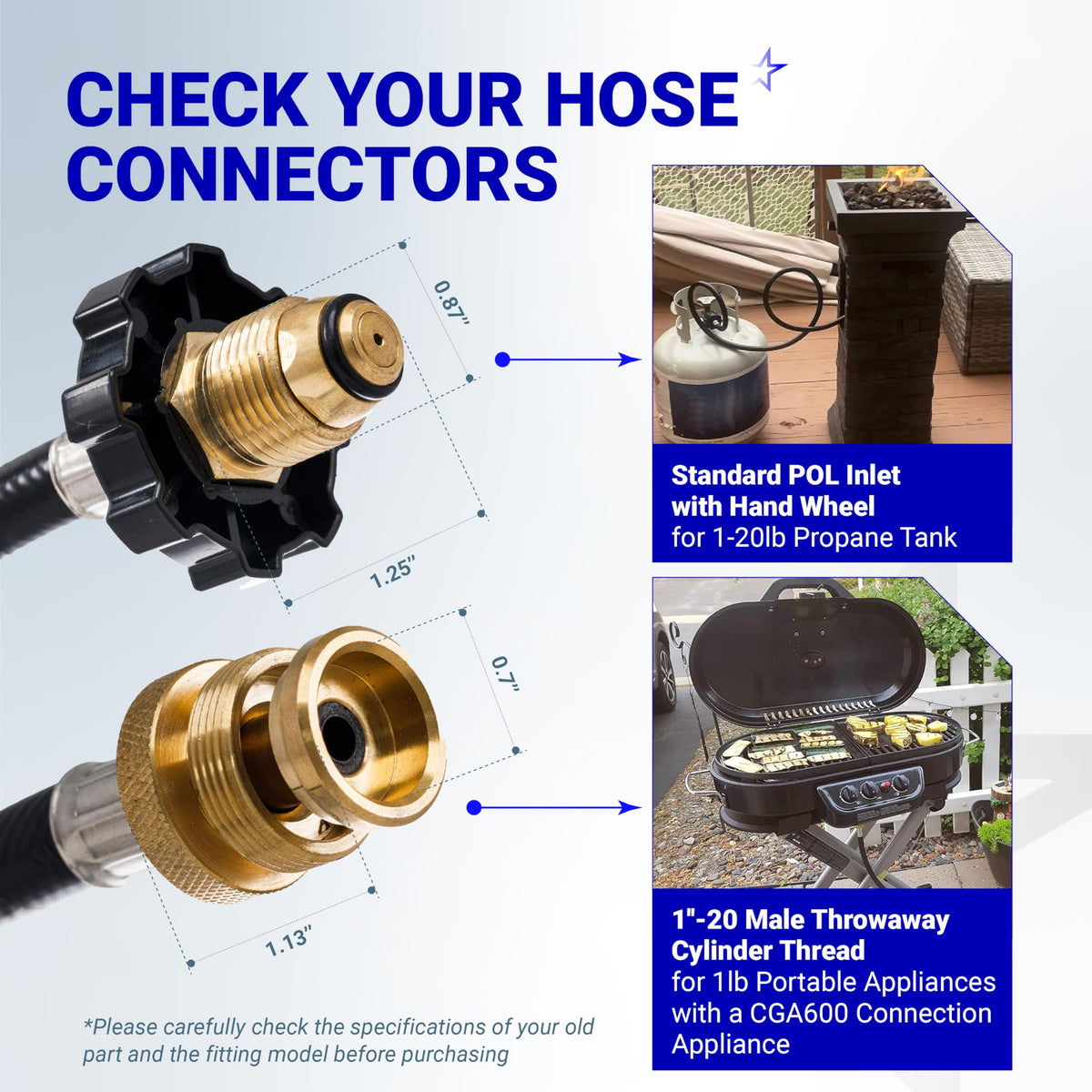 CHECK YOUR HOSE CONNECTORS

0.87"

1.25"

Standard POL Inlet with Hand Wheel for 1-20lb Propane Tank

0.7"

1.13"

1"-20 Male Throwaway Cylinder Thread for 1lb Portable Appliances with a CGA600 Connection Appliance

*Please carefully check the specifications of your old part and the fitting model before purchasing