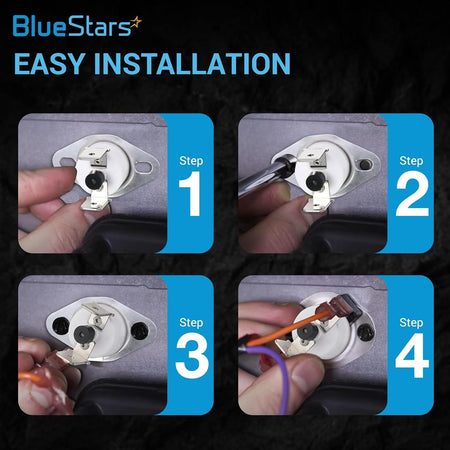 BlueStars

EASY INSTALLATION

Step
1

Step
2

Step
3

Step
4