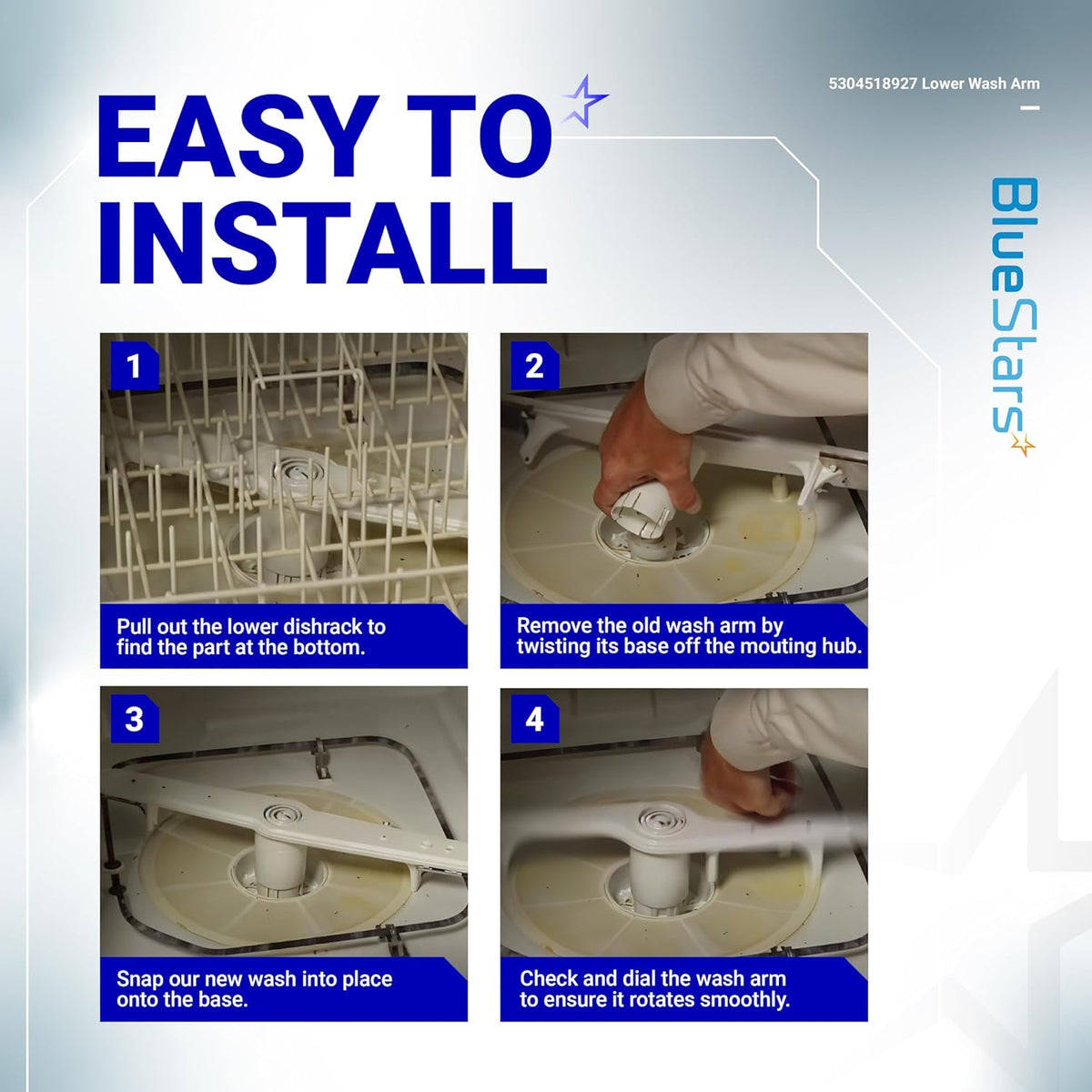 5304518927 Lower Wash Arm

EASY TO INSTALL

BlueStars

1
Pull out the lower dishrack to find the part at the bottom.

2
Remove the old wash arm by twisting its base off the mouting hub.

3
Snap our new wash into place onto the base.

4
Check and dial the wash arm to ensure it rotates smoothly.