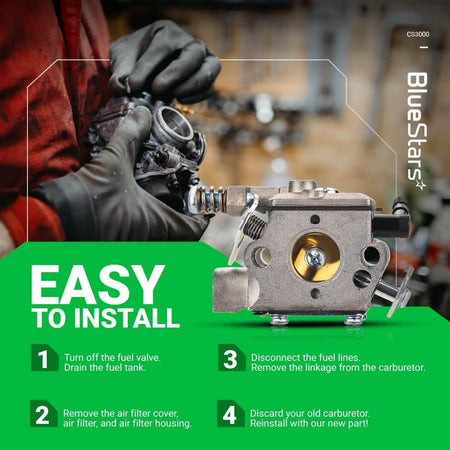 CS3000

BlueStars

EASY
TO INSTALL

1 Turn off the fuel valve. Drain the fuel tank.

2 Remove the air filter cover, air filter, and air filter housing.

3 Disconnect the fuel lines. Remove the linkage from the carburetor.

4 Discard your old carburetor. Reinstall with our new part!