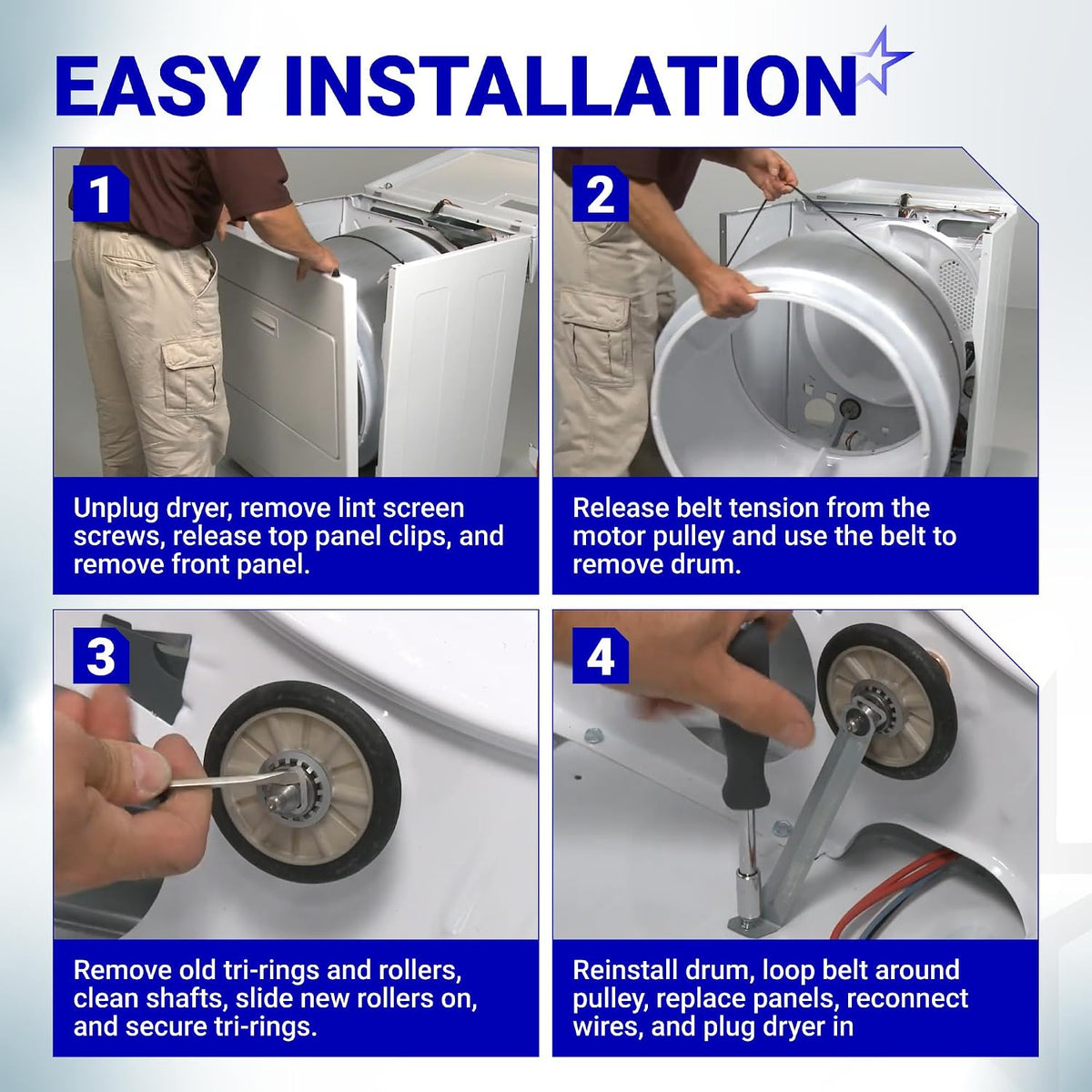 EASY INSTALLATION

1

Unplug dryer, remove lint screen screws, release top panel clips, and remove front panel.

2

Release belt tension from the motor pulley and use the belt to remove drum.

3

Remove old tri-rings and rollers, clean shafts, slide new rollers on, and secure tri-rings.

4

Reinstall drum, loop belt around pulley, replace panels, reconnect wires, and plug dryer in