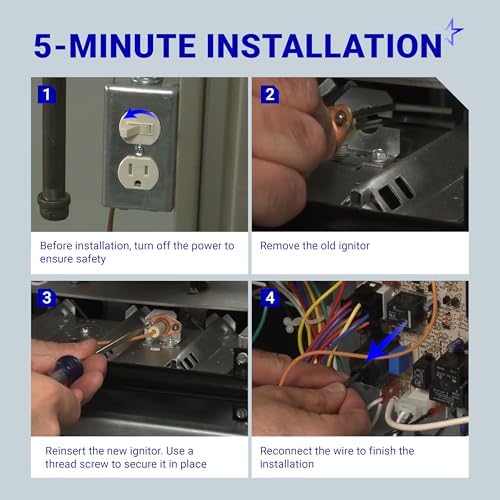 5-MINUTE INSTALLATION

1

Before installation, turn off the power to ensure safety

2

Remove the old ignitor

3

Reinsert the new ignitor. Use a thread screw to secure it in place

4

Reconnect the wire to finish the installation