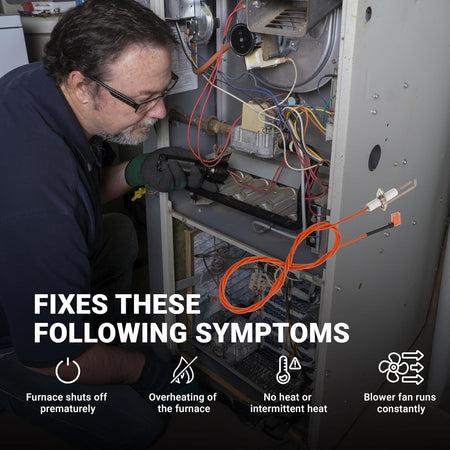 FIXES THESE FOLLOWING SYMPTOMS

Furnace shuts off prematurely

Overheating of the furnace

No heat or intermittent heat

Blower fan runs constantly