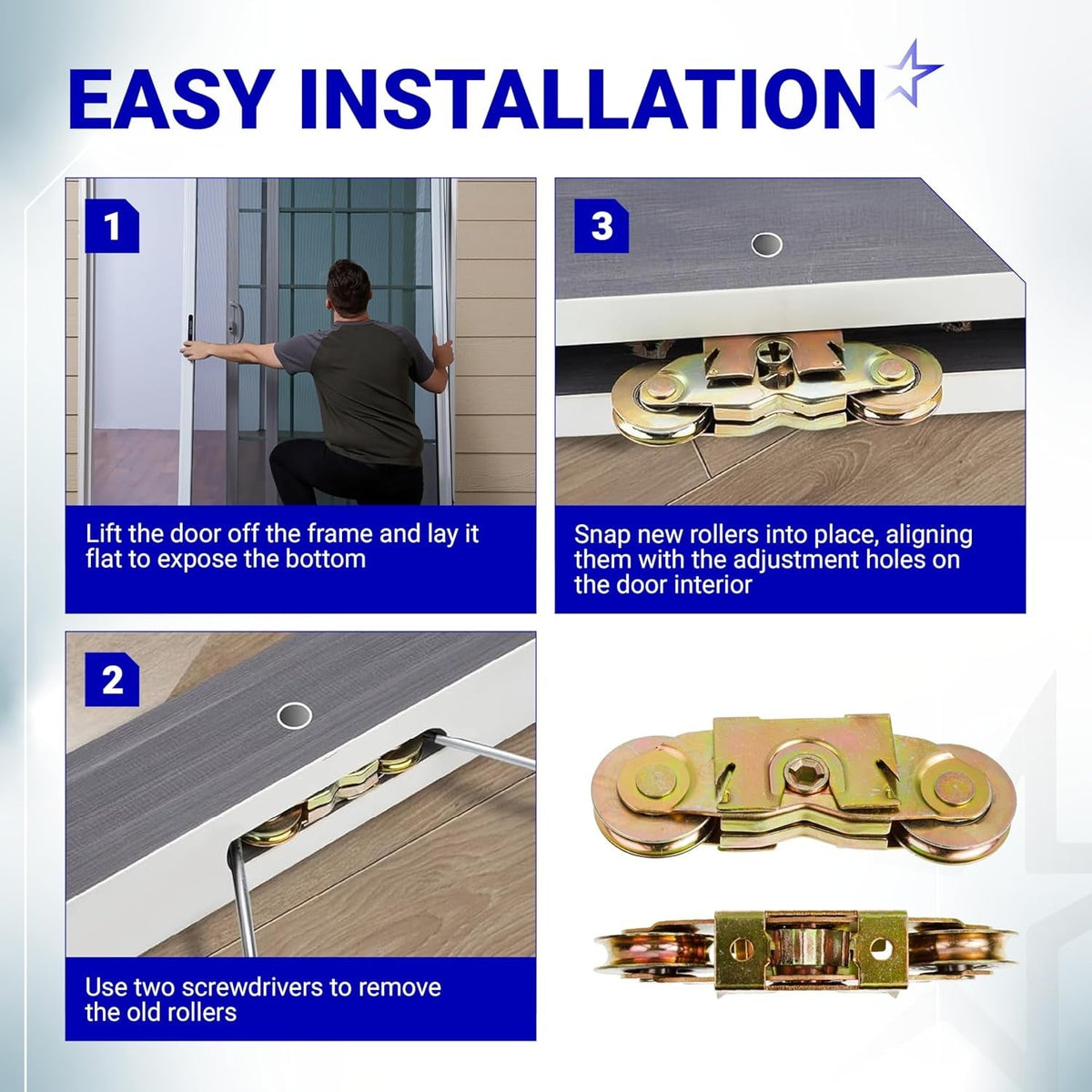 EASY INSTALLATION

1

Lift the door off the frame and lay it flat to expose the bottom

3

Snap new rollers into place, aligning them with the adjustment holes on the door interior

2

Use two screwdrivers to remove the old rollers