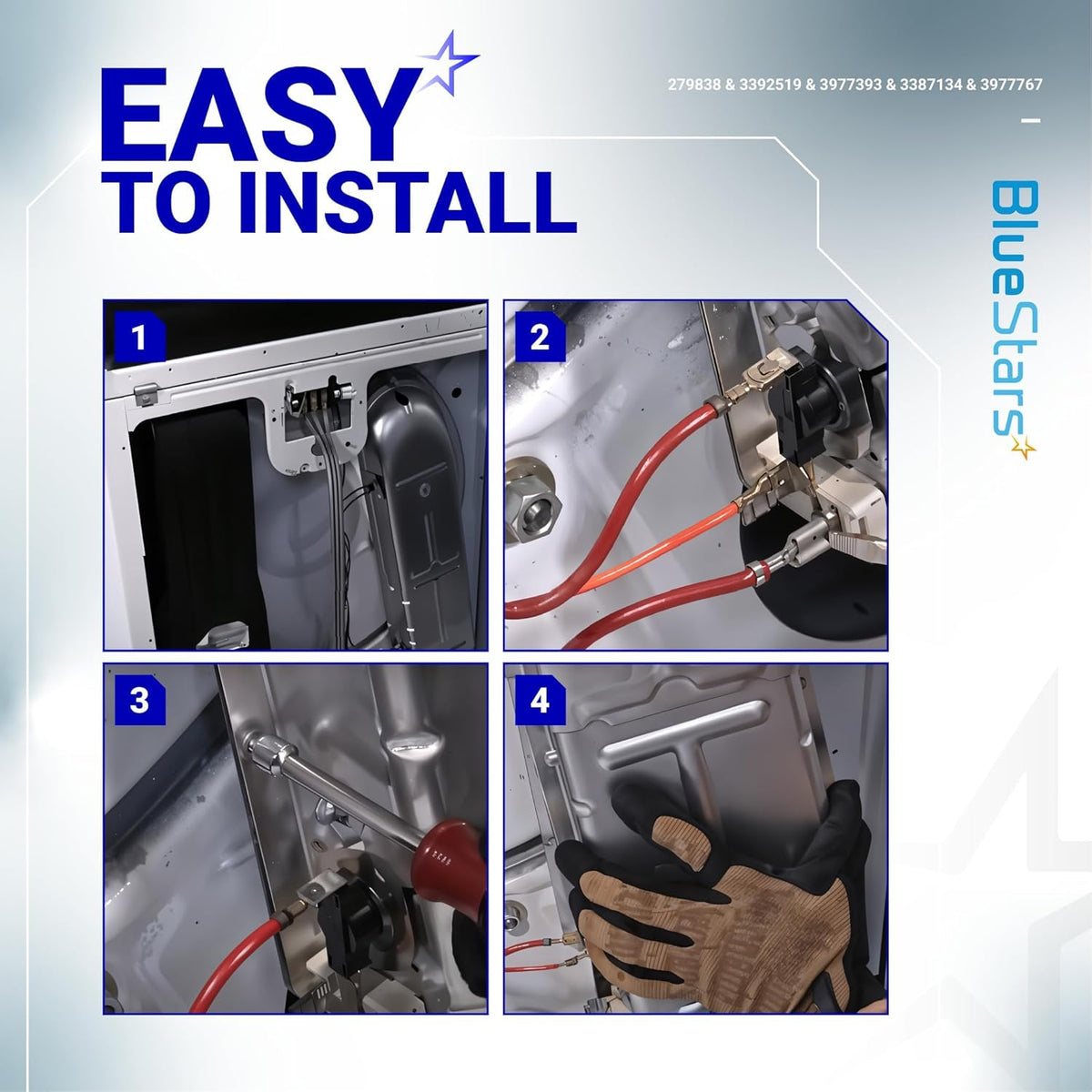 EASY TO INSTALL

279838 & 3392519 & 3977393 & 3387134 & 3977767

BlueStars

1

2

3

4