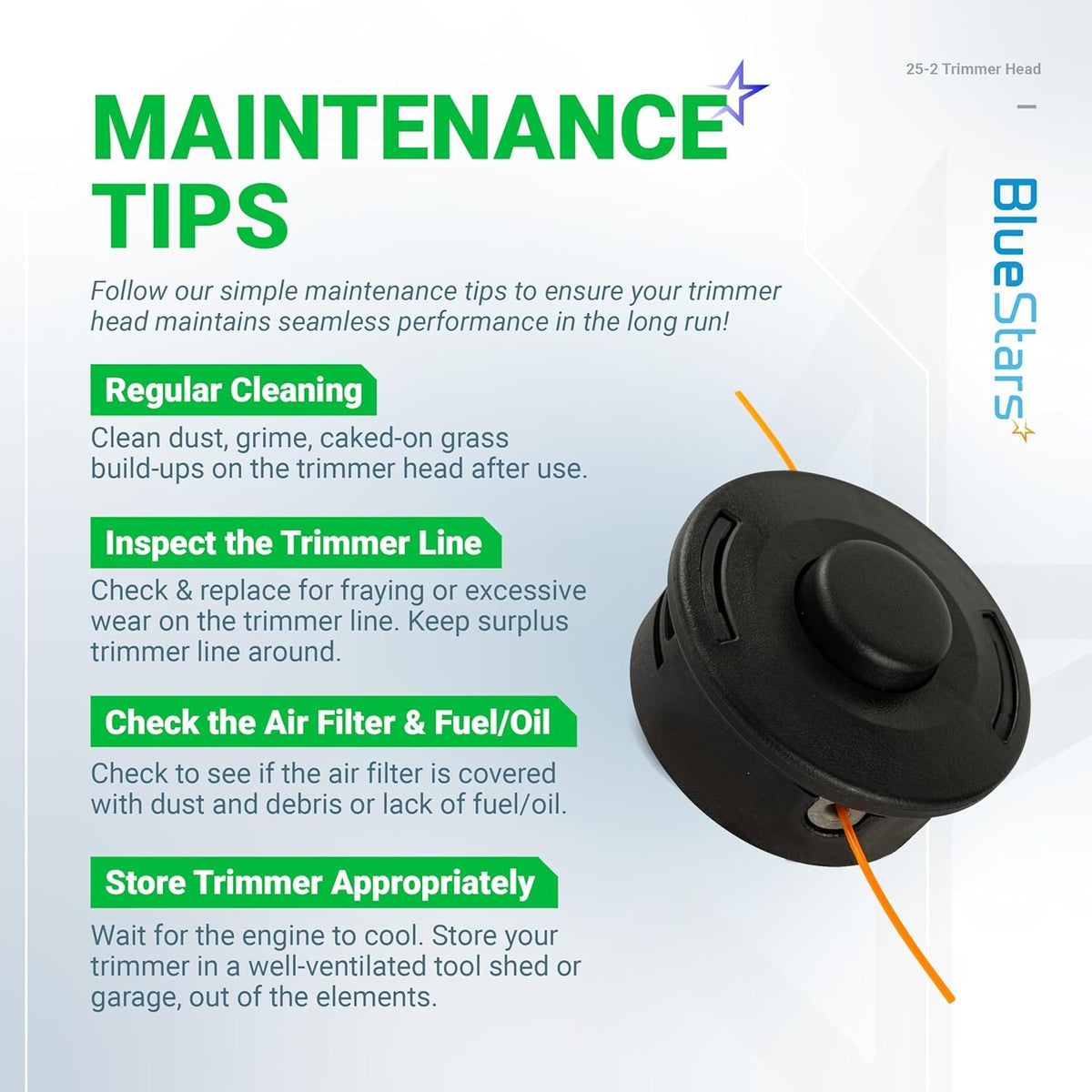 25-2 Trimmer Head

BlueStars

MAINTENANCE TIPS

Follow our simple maintenance tips to ensure your trimmer head maintains seamless performance in the long run!

Regular Cleaning

Clean dust, grime, caked-on grass build-ups on the trimmer head after use.

Inspect the Trimmer Line

Check & replace for fraying or excessive wear on the trimmer line. Keep surplus trimmer line around.

Check the Air Filter & Fuel/Oil

Check to see if the air filter is covered with dust and debris or lack of fuel/oil.

Store Trimmer Appropriately

Wait for the engine to cool. Store your trimmer in a well-ventilated tool shed or garage, out of the elements.