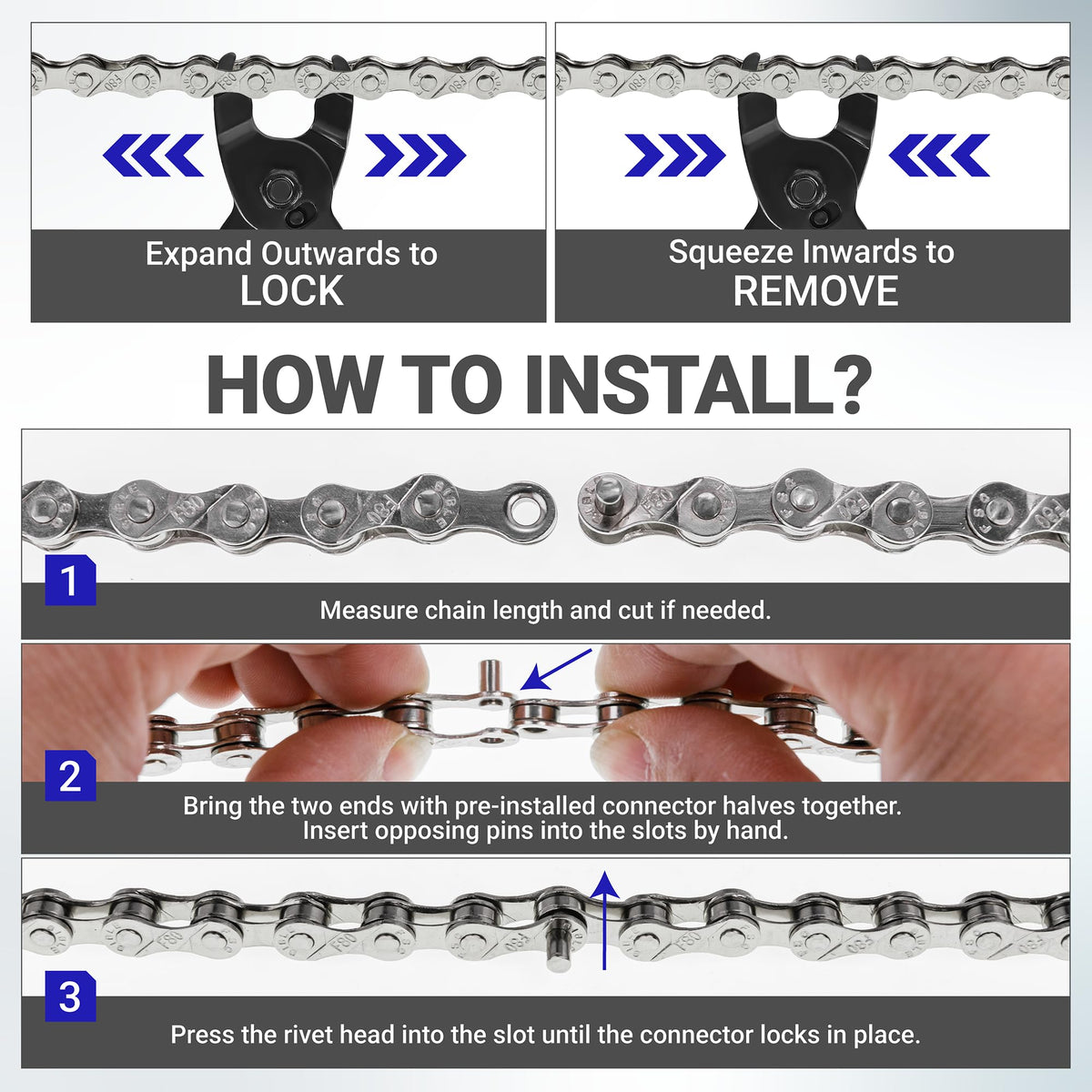 Expand Outwards to
LOCK

Squeeze Inwards to
REMOVE

HOW TO INSTALL?

1
Measure chain length and cut if needed.

2
Bring the two ends with pre-installed connector halves together.
Insert opposing pins into the slots by hand.

3
Press the rivet head into the slot until the connector locks in place.