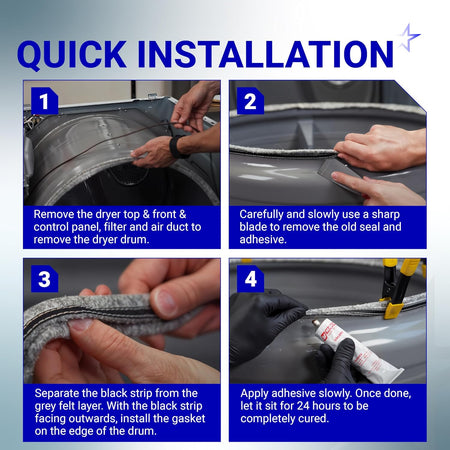 QUICK INSTALLATION

1

Remove the dryer top & front & control panel, filter and air duct to remove the dryer drum.

2

Carefully and slowly use a sharp blade to remove the old seal and adhesive.

3

Separate the black strip from the grey felt layer. With the black strip facing outwards, install the gasket on the edge of the drum.

4

Apply adhesive slowly. Once done, let it sit for 24 hours to be completely cured.