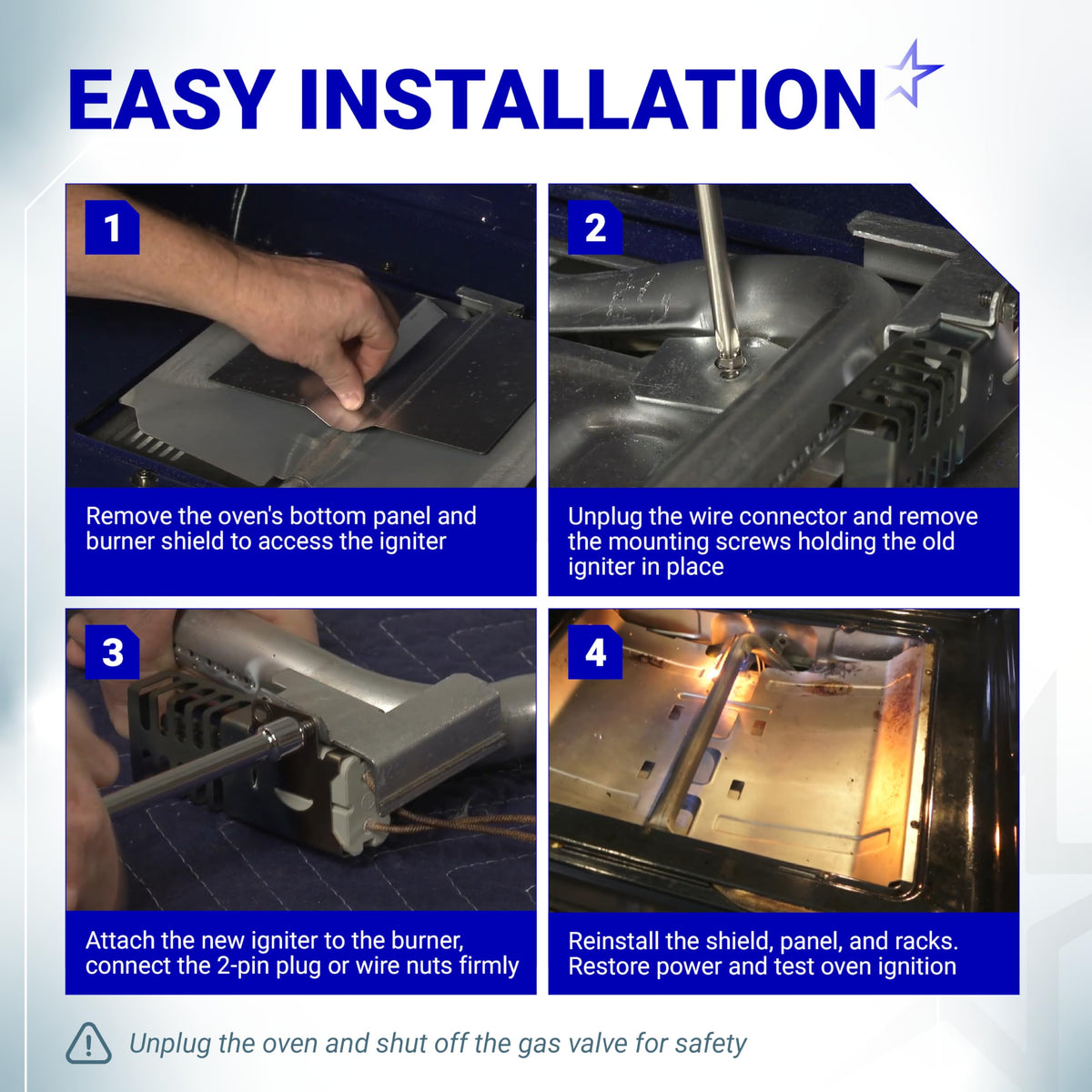 EASY INSTALLATION

1

Remove the oven's bottom panel and burner shield to access the igniter

2

Unplug the wire connector and remove the mounting screws holding the old igniter in place

3

Attach the new igniter to the burner, connect the 2-pin plug or wire nuts firmly

4

Reinstall the shield, panel, and racks. Restore power and test oven ignition

Unplug the oven and shut off the gas valve for safety