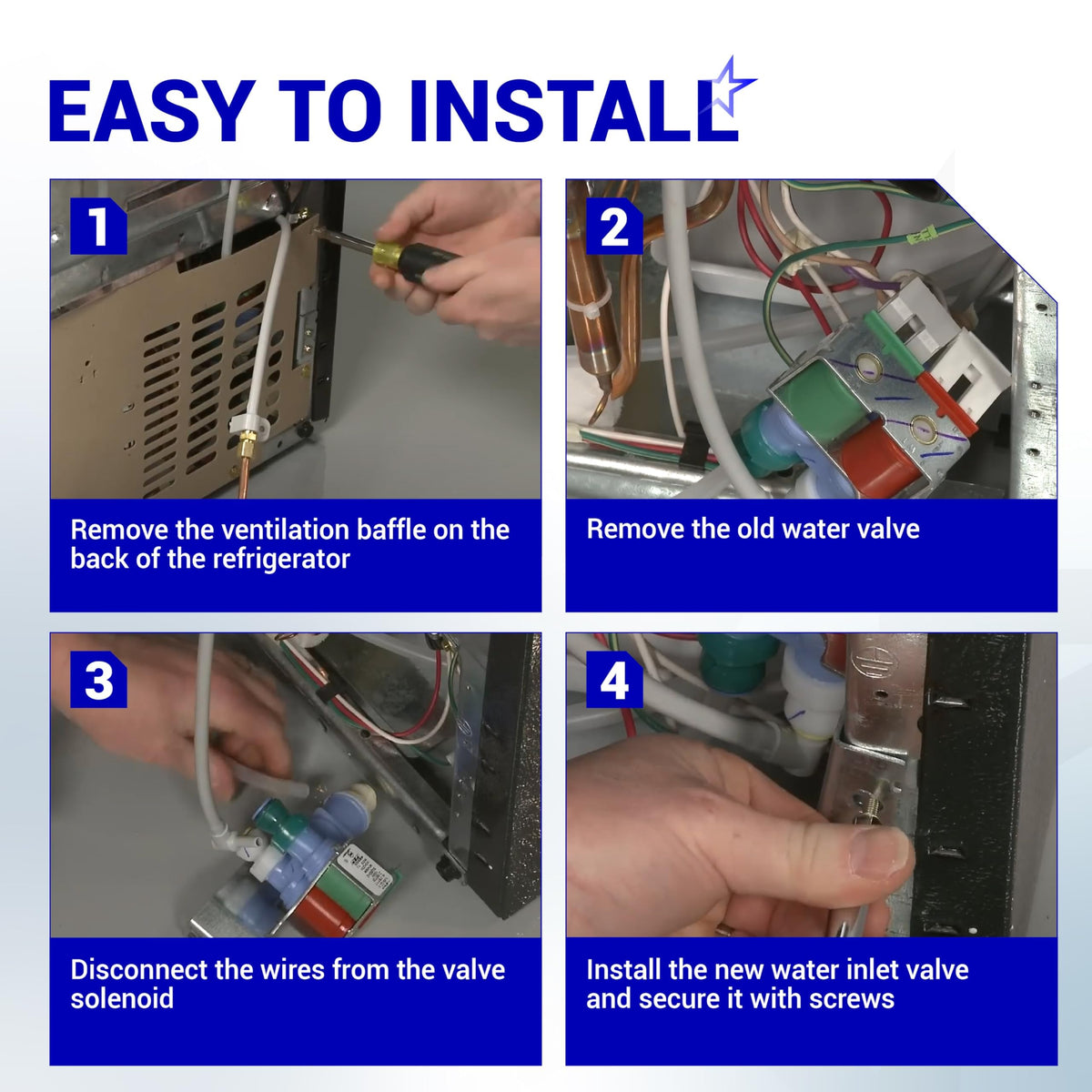 EASY TO INSTALL

1

Remove the ventilation baffle on the back of the refrigerator

2

Remove the old water valve

3

Disconnect the wires from the valve solenoid

4

Install the new water inlet valve and secure it with screws