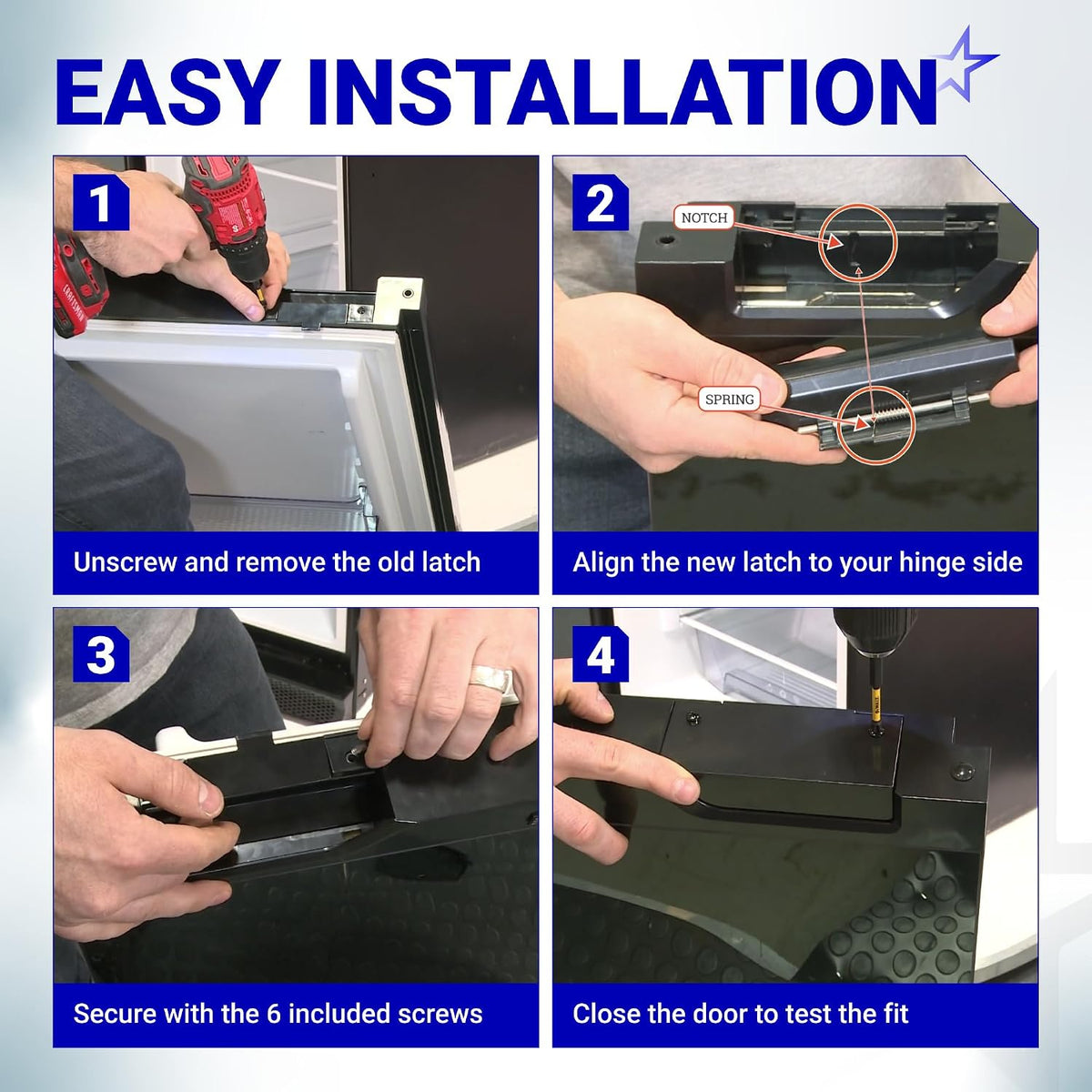 EASY INSTALLATION

1

Unscrew and remove the old latch

2

NOTCH

SPRING

Align the new latch to your hinge side

3

Secure with the 6 included screws

4

Close the door to test the fit