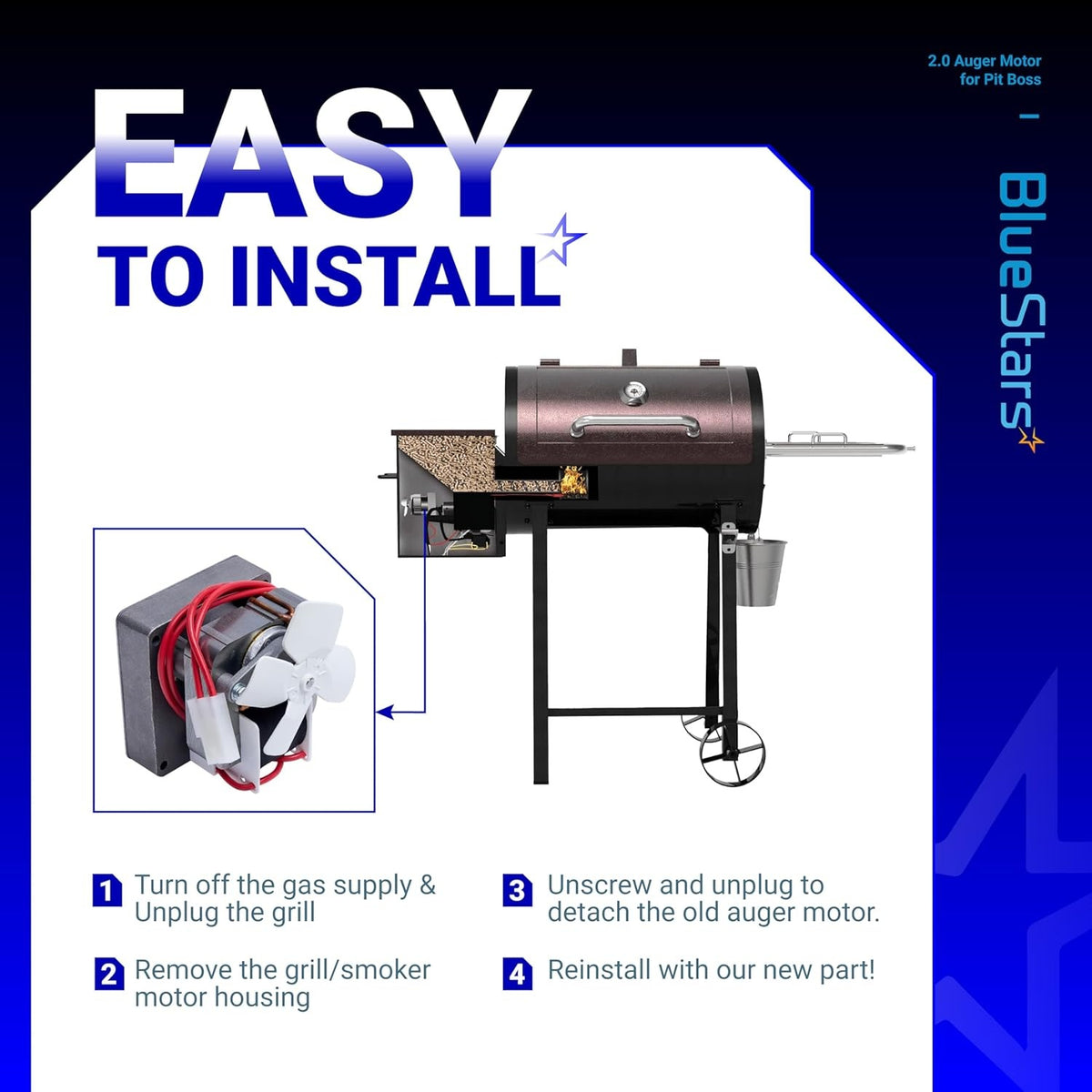 2.0 Auger Motor for Pit Boss

BlueStars

EASY TO INSTALL

1 Turn off the gas supply & Unplug the grill

2 Remove the grill/smoker motor housing

3 Unscrew and unplug to detach the old auger motor.

4 Reinstall with our new part!