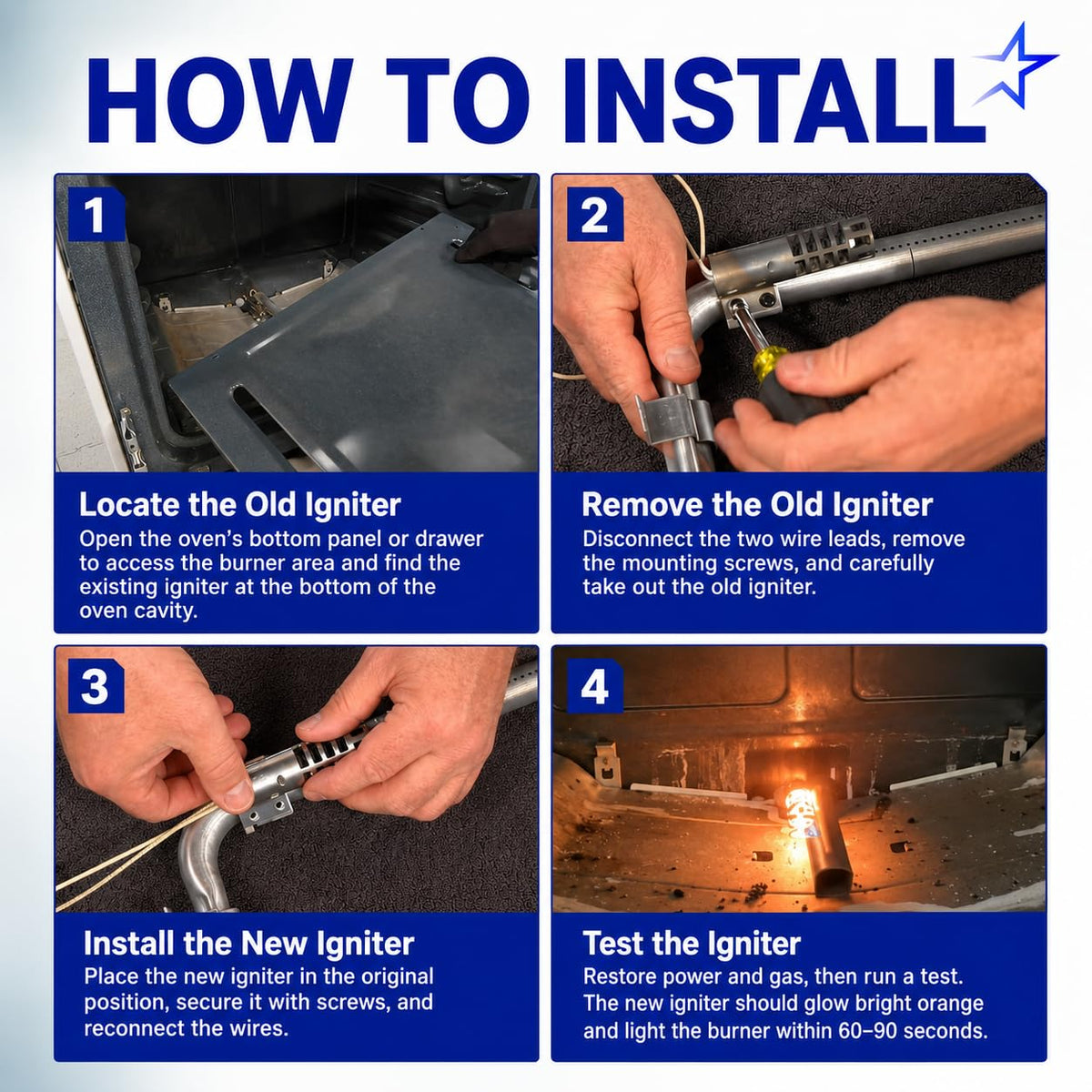 HOW TO INSTALL

1

Locate the Old Igniter
Open the oven's bottom panel or drawer to access the burner area and find the existing igniter at the bottom of the oven cavity.

2

Remove the Old Igniter
Disconnect the two wire leads, remove the mounting screws, and carefully take out the old igniter.

3

Install the New Igniter
Place the new igniter in the original position, secure it with screws, and reconnect the wires.

4

Test the Igniter
Restore power and gas, then run a test. The new igniter should glow bright orange and light the burner within 60–90 seconds.