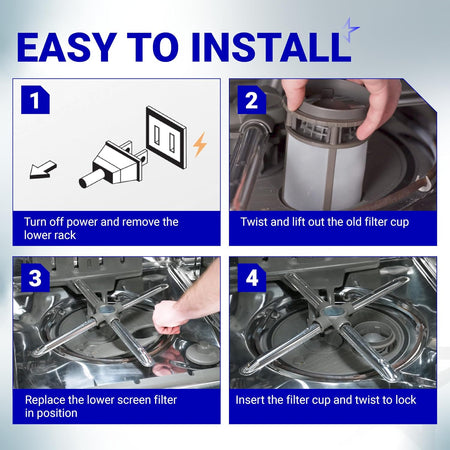 EASY TO INSTALL

1

Turn off power and remove the lower rack

2

Twist and lift out the old filter cup

3

Replace the lower screen filter in position

4

Insert the filter cup and twist to lock