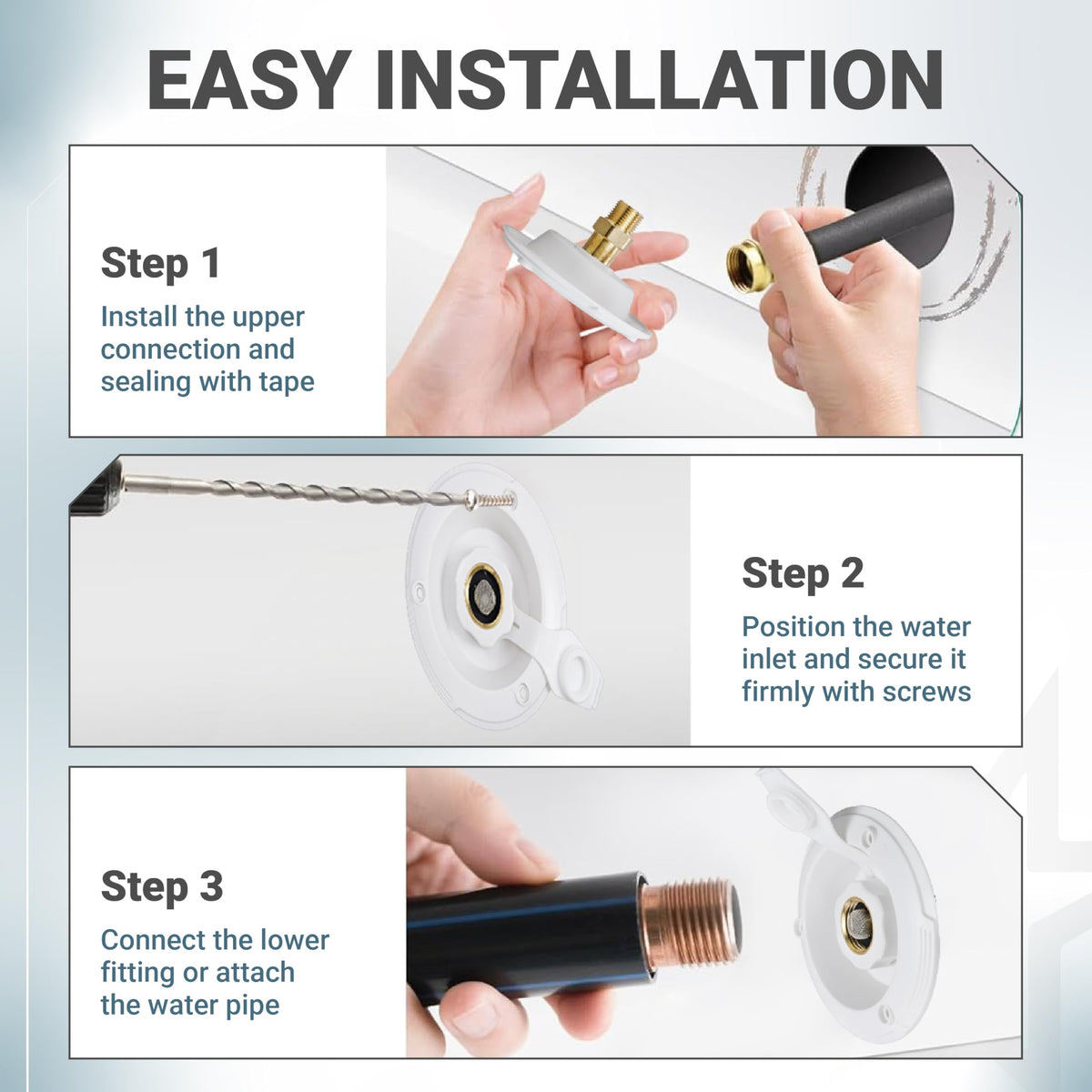 EASY INSTALLATION

Step 1

Install the upper connection and sealing with tape

Step 2

Position the water inlet and secure it firmly with screws

Step 3

Connect the lower fitting or attach the water pipe