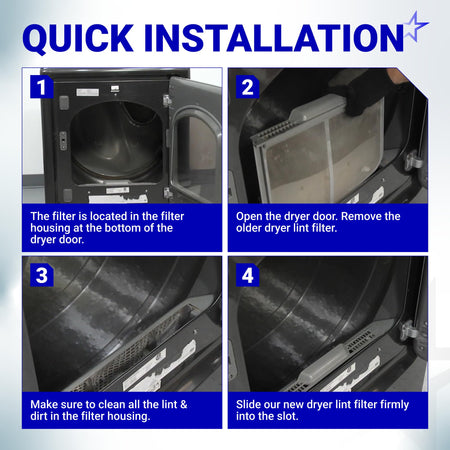 QUICK INSTALLATION

1

The filter is located in the filter housing at the bottom of the dryer door.

2

Open the dryer door. Remove the older dryer lint filter.

3

Make sure to clean all the lint & dirt in the filter housing.

4

Slide our new dryer lint filter firmly into the slot.