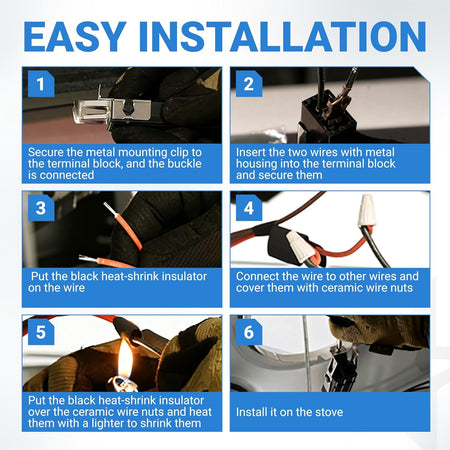 EASY INSTALLATION

1

Secure the metal mounting clip to the terminal block, and the buckle is connected

2

Insert the two wires with metal housing into the terminal block and secure them

3

Put the black heat-shrink insulator on the wire

4

Connect the wire to other wires and cover them with ceramic wire nuts

5

Put the black heat-shrink insulator over the ceramic wire nuts and heat them with a lighter to shrink them

6

Install it on the stove