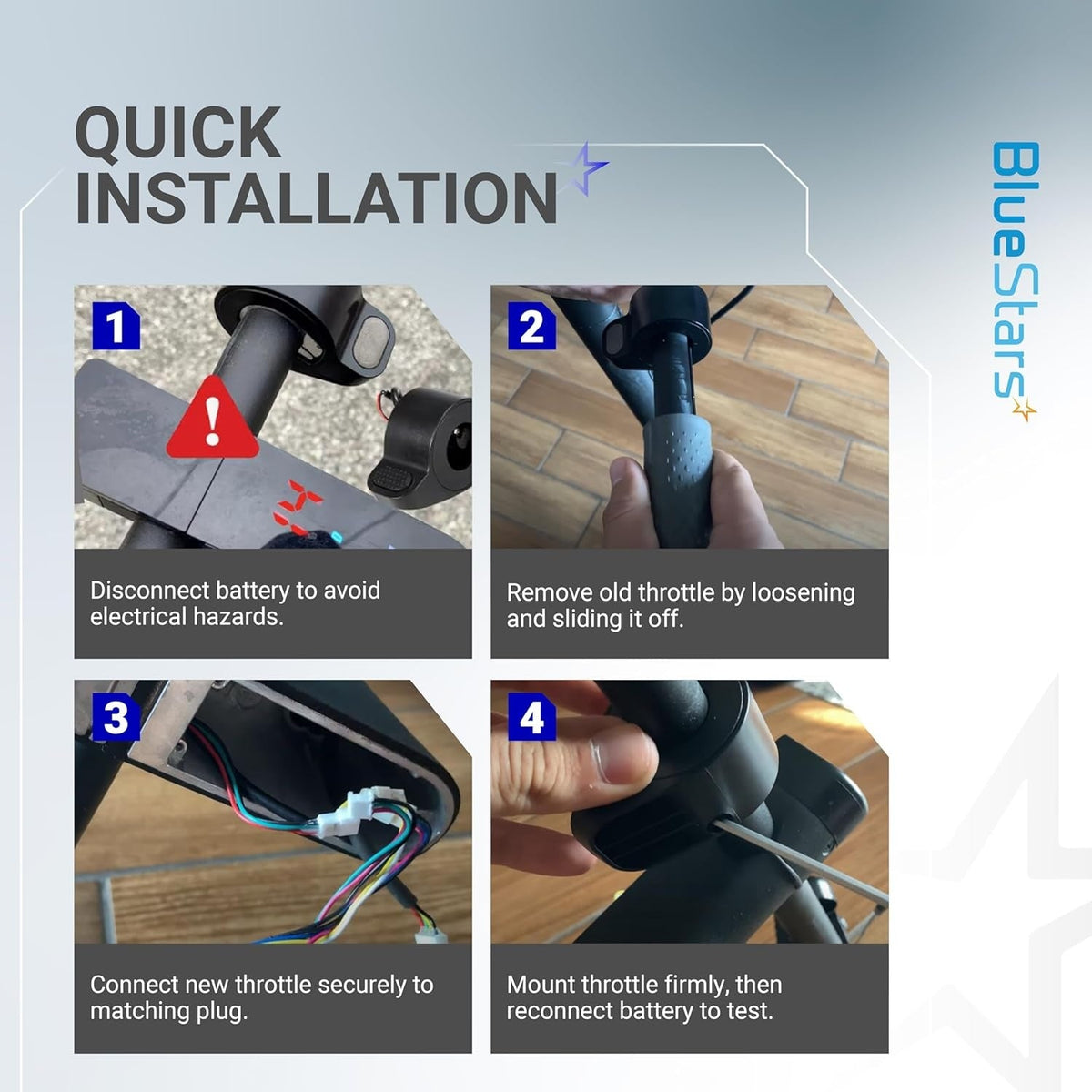 QUICK INSTALLATION

BlueStars

1

Disconnect battery to avoid electrical hazards.

2

Remove old throttle by loosening and sliding it off.

3

Connect new throttle securely to matching plug.

4

Mount throttle firmly, then reconnect battery to test.