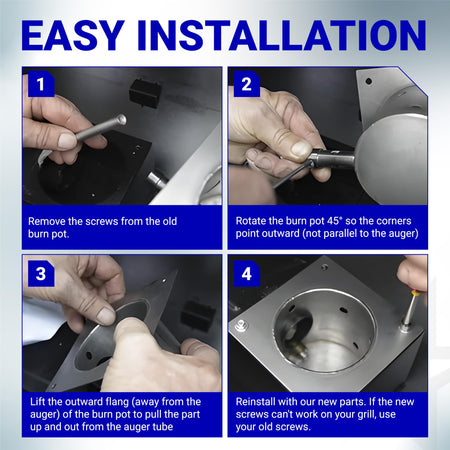 EASY INSTALLATION

1

Remove the screws from the old burn pot.

2

Rotate the burn pot 45° so the corners point outward (not parallel to the auger)

3

Lift the outward flang (away from the auger) of the burn pot to pull the part up and out from the auger tube

4

Reinstall with our new parts. If the new screws can't work on your grill, use your old screws.