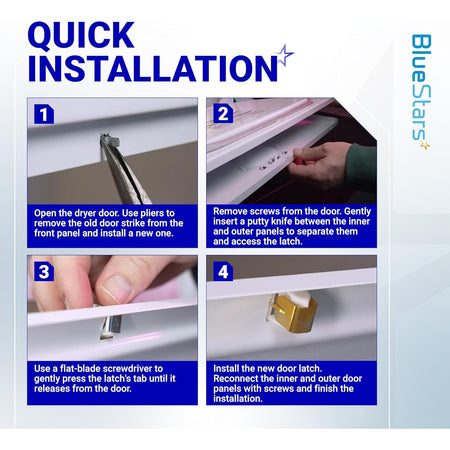 QUICK INSTALLATION

BlueStars

1

Open the dryer door. Use pliers to remove the old door strike from the front panel and install a new one.

2

Remove screws from the door. Gently insert a putty knife between the inner and outer panels to separate them and access the latch.

3

Use a flat-blade screwdriver to gently press the latch's tab until it releases from the door.

4

Install the new door latch. Reconnect the inner and outer door panels with screws and finish the installation.