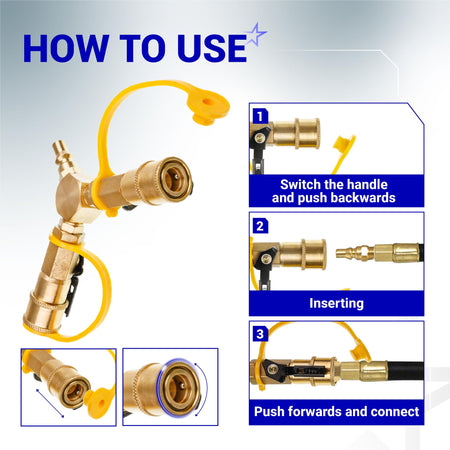 HOW TO USE

1
Switch the handle and push backwards

2
Inserting

3
Push forwards and connect