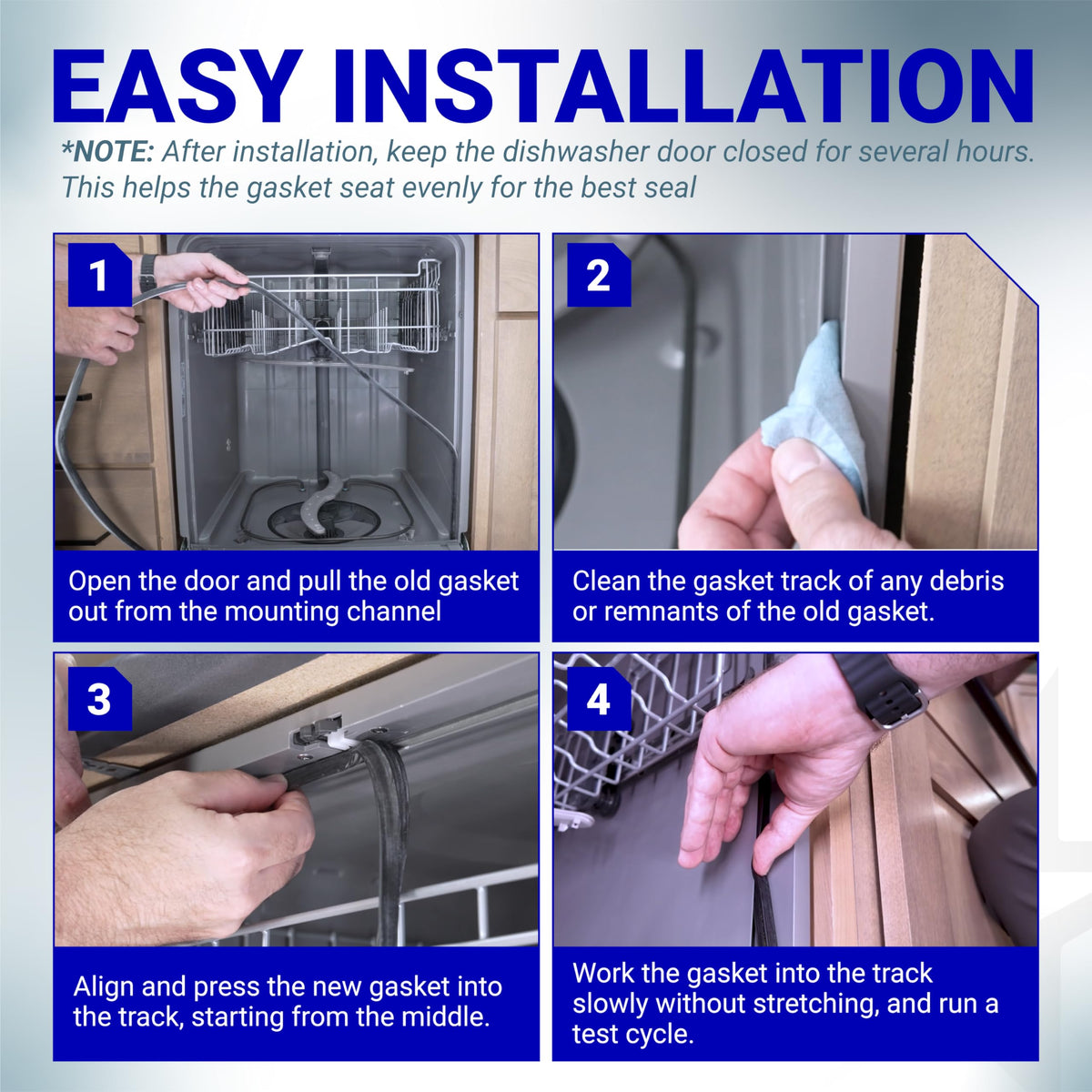 EASY INSTALLATION

*NOTE: After installation, keep the dishwasher door closed for several hours. This helps the gasket seat evenly for the best seal

1

Open the door and pull the old gasket out from the mounting channel

2

Clean the gasket track of any debris or remnants of the old gasket.

3

Align and press the new gasket into the track, starting from the middle.

4

Work the gasket into the track slowly without stretching, and run a test cycle.