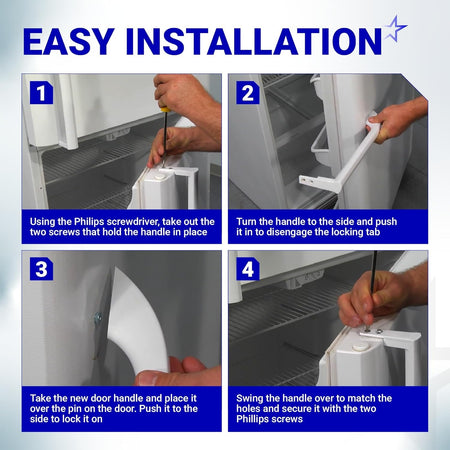 EASY INSTALLATION

1

Using the Philips screwdriver, take out the two screws that hold the handle in place

2

Turn the handle to the side and push it in to disengage the locking tab

3

Take the new door handle and place it over the pin on the door. Push it to the side to lock it on

4

Swing the handle over to match the holes and secure it with the two Phillips screws