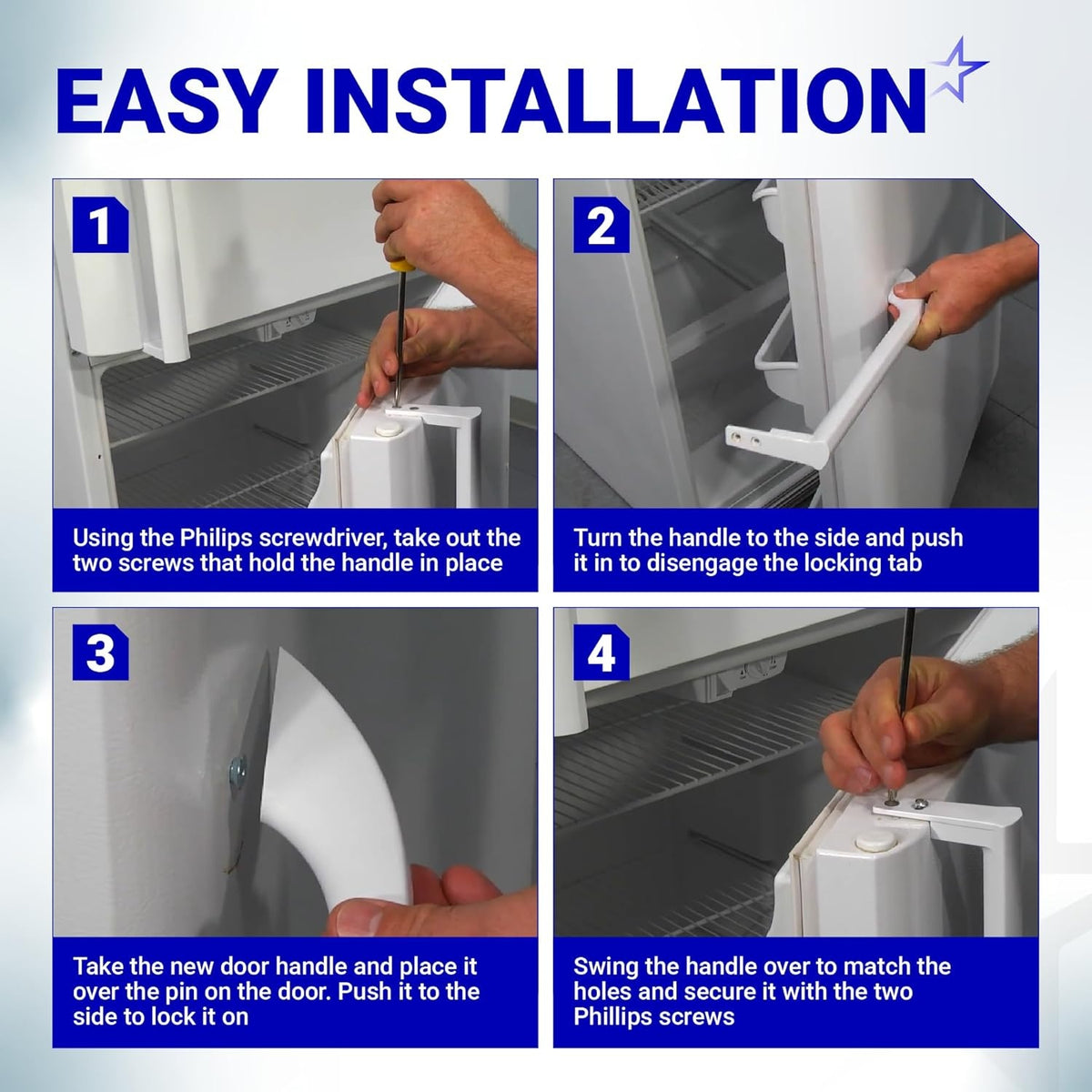 EASY INSTALLATION

1

Using the Philips screwdriver, take out the two screws that hold the handle in place

2

Turn the handle to the side and push it in to disengage the locking tab

3

Take the new door handle and place it over the pin on the door. Push it to the side to lock it on

4

Swing the handle over to match the holes and secure it with the two Phillips screws