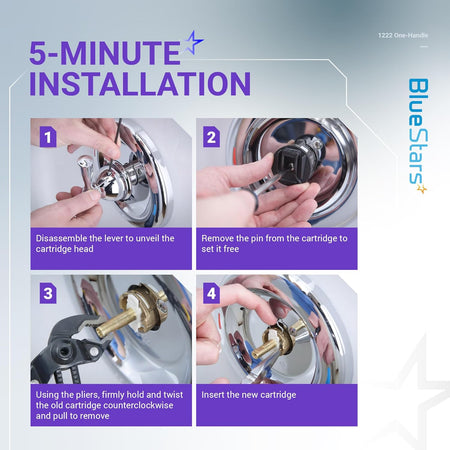 5-MINUTE INSTALLATION

1222 One-Handle

BlueStars

1

Disassemble the lever to unveil the cartridge head

2

Remove the pin from the cartridge to set it free

3

Using the pliers, firmly hold and twist the old cartridge counterclockwise and pull to remove

4

Insert the new cartridge