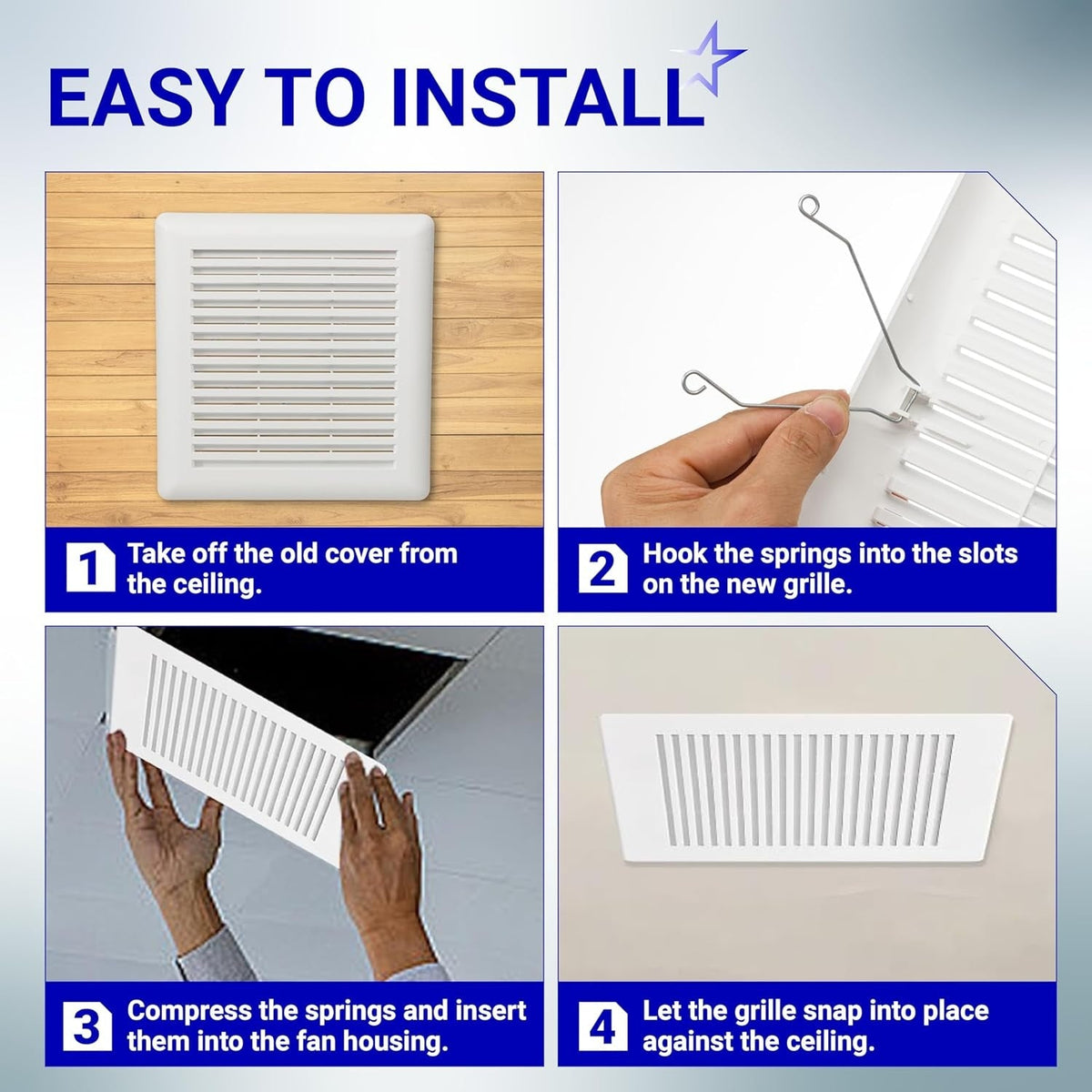 EASY TO INSTALL

1 Take off the old cover from the ceiling.

2 Hook the springs into the slots on the new grille.

3 Compress the springs and insert them into the fan housing.

4 Let the grille snap into place against the ceiling.