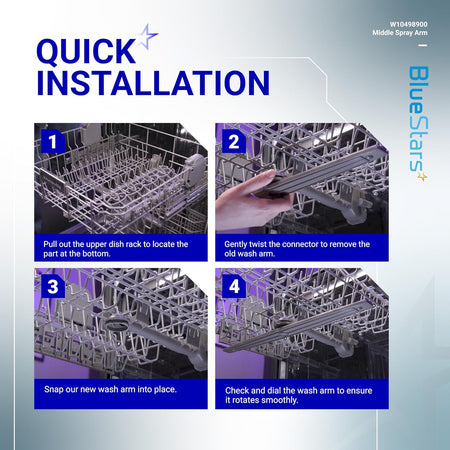 QUICK INSTALLATION

W10498900
Middle Spray Arm

BlueStars

1
Pull out the upper dish rack to locate the part at the bottom.

2
Gently twist the connector to remove the old wash arm.

3
Snap our new wash arm into place.

4
Check and dial the wash arm to ensure it rotates smoothly.