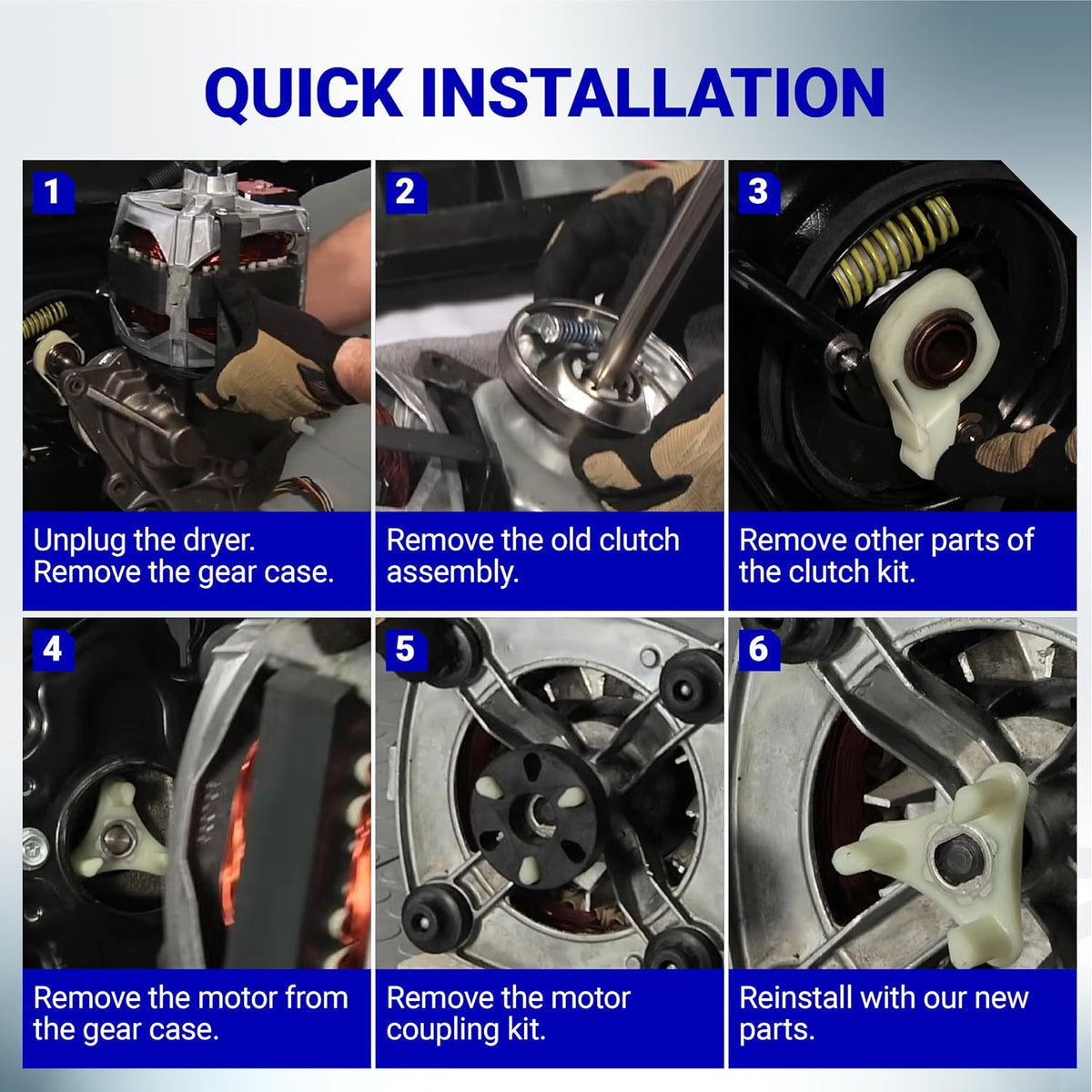 QUICK INSTALLATION

1
Unplug the dryer. Remove the gear case.

2
Remove the old clutch assembly.

3
Remove other parts of the clutch kit.

4
Remove the motor from the gear case.

5
Remove the motor coupling kit.

6
Reinstall with our new parts.