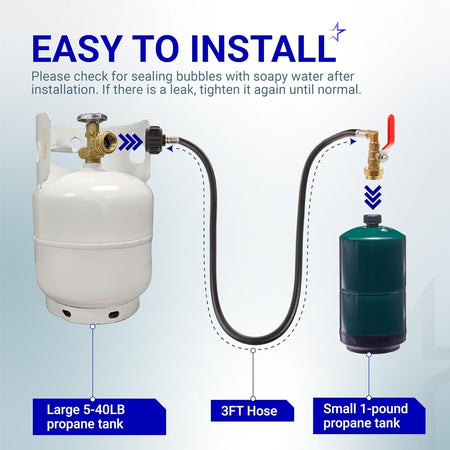 EASY TO INSTALL

Please check for sealing bubbles with soapy water after installation. If there is a leak, tighten it again until normal.

Large 5-40LB propane tank

3FT Hose

Small 1-pound propane tank