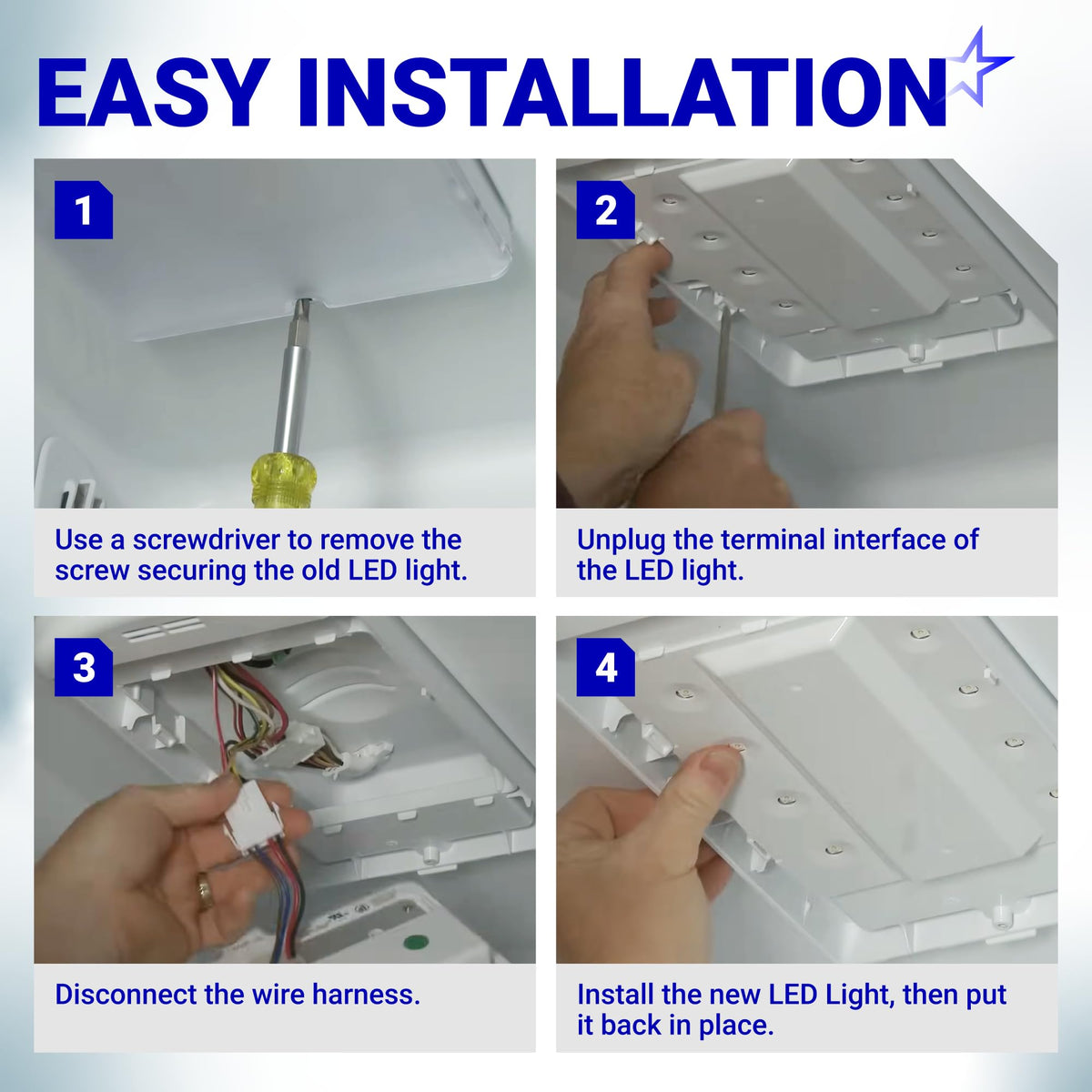 EASY INSTALLATION

1

Use a screwdriver to remove the screw securing the old LED light.

2

Unplug the terminal interface of the LED light.

3

Disconnect the wire harness.

4

Install the new LED Light, then put it back in place.