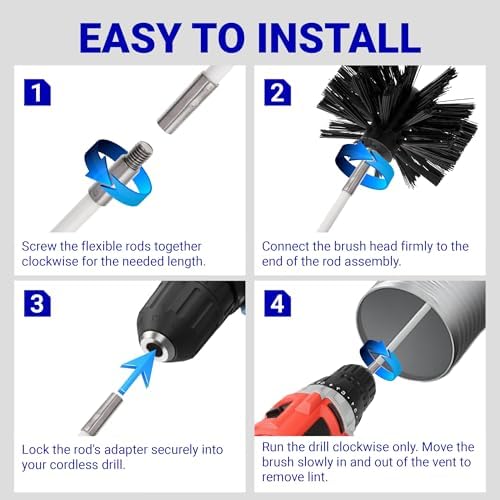 EASY TO INSTALL

1

Screw the flexible rods together clockwise for the needed length.

2

Connect the brush head firmly to the end of the rod assembly.

3

Lock the rod's adapter securely into your cordless drill.

4

Run the drill clockwise only. Move the brush slowly in and out of the vent to remove lint.