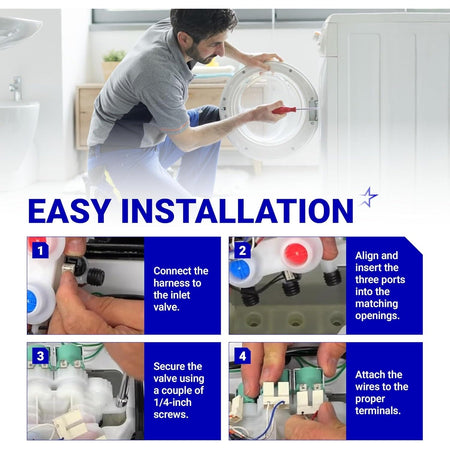 EASY INSTALLATION

1

Connect the harness to the inlet valve.

2

Align and insert the three ports into the matching openings.

3

Secure the valve using a couple of 1/4-inch screws.

4

Attach the wires to the proper terminals.