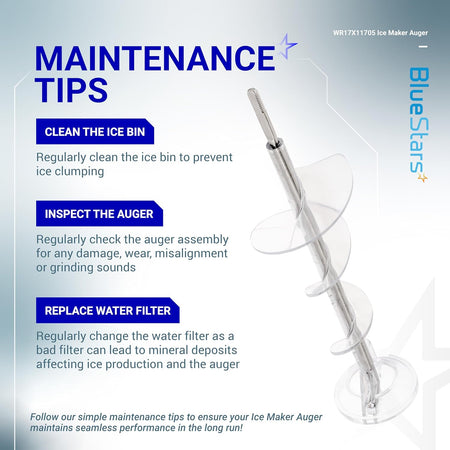 WR17X11705 Ice Maker Auger

BlueStars

MAINTENANCE TIPS

CLEAN THE ICE BIN

Regularly clean the ice bin to prevent ice clumping

INSPECT THE AUGER

Regularly check the auger assembly for any damage, wear, misalignment or grinding sounds

REPLACE WATER FILTER

Regularly change the water filter as a bad filter can lead to mineral deposits affecting ice production and the auger

Follow our simple maintenance tips to ensure your Ice Maker Auger maintains seamless performance in the long run!