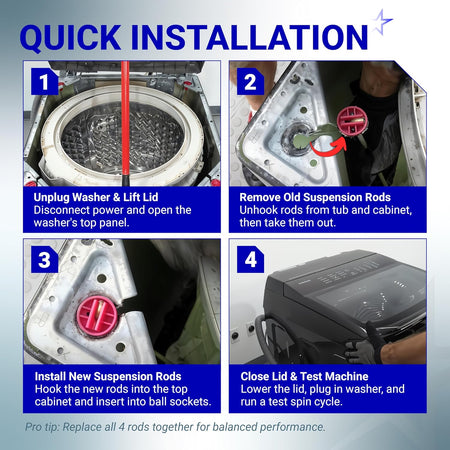 QUICK INSTALLATION

1

Unplug Washer & Lift Lid
Disconnect power and open the washer's top panel.

2

Remove Old Suspension Rods
Unhook rods from tub and cabinet, then take them out.

3

Install New Suspension Rods
Hook the new rods into the top cabinet and insert into ball sockets.

4

Close Lid & Test Machine
Lower the lid, plug in washer, and run a test spin cycle.

Pro tip: Replace all 4 rods together for balanced performance.