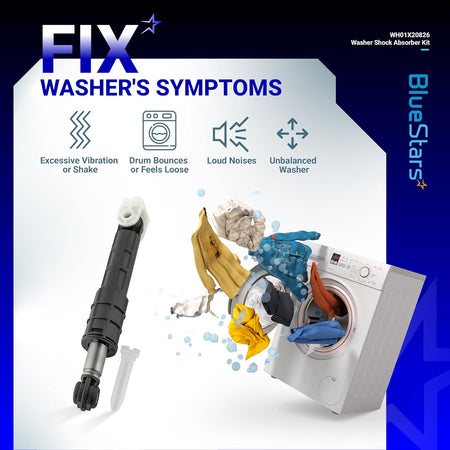 FIX
WASHER'S SYMPTOMS

WH01X20826
Washer Shock Absorber Kit

BlueStars

Excessive Vibration or Shake

Drum Bounces or Feels Loose

Loud Noises

Unbalanced Washer