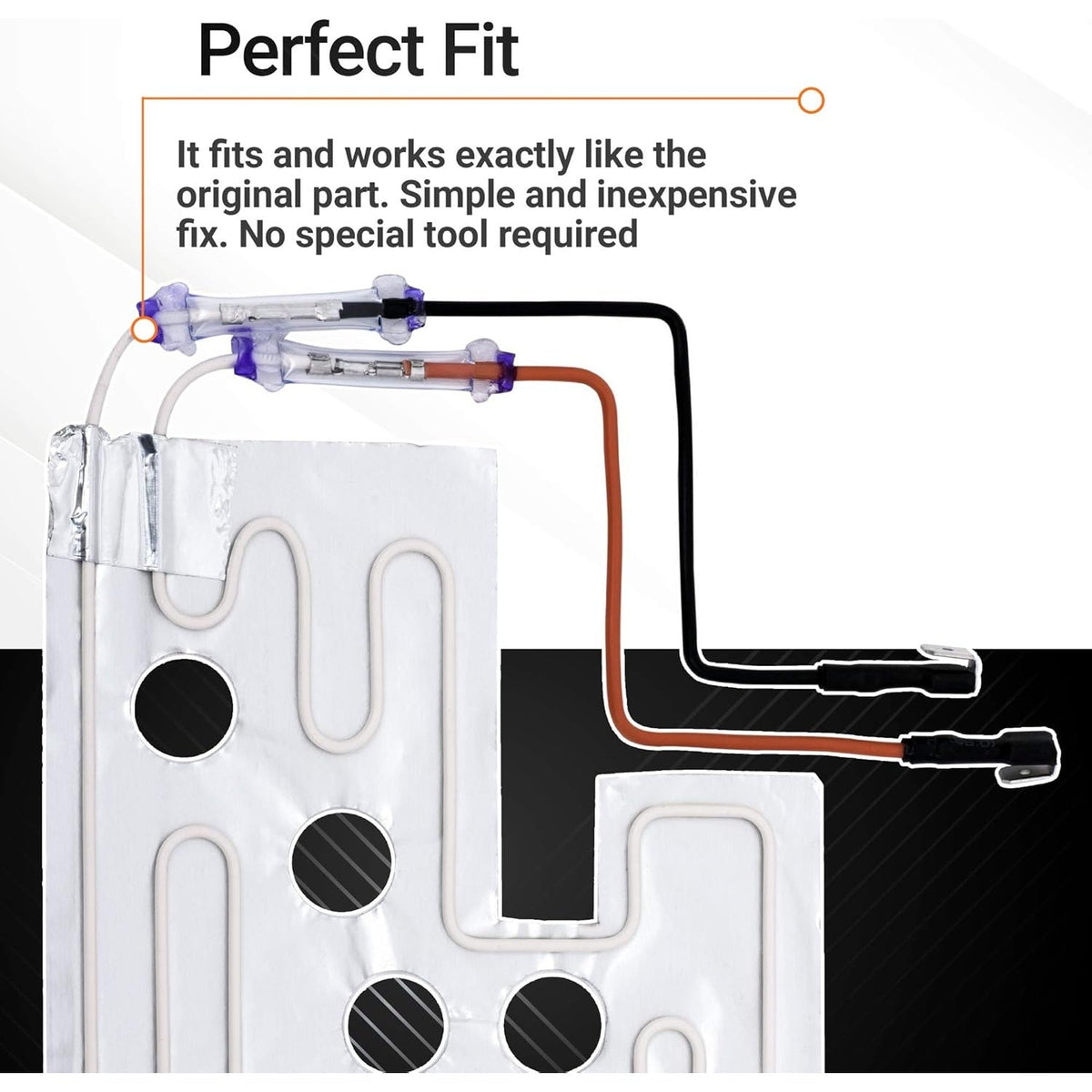 Perfect Fit

It fits and works exactly like the original part. Simple and inexpensive fix. No special tool required