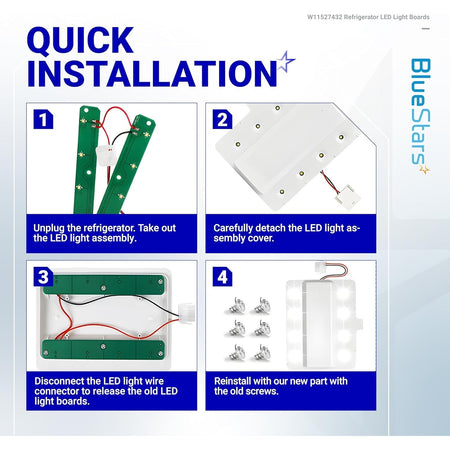 W11527432 Refrigerator LED Light Boards

QUICK INSTALLATION

BlueStars

1

Unplug the refrigerator. Take out the LED light assembly.

2

Carefully detach the LED light assembly cover.

3

Disconnect the LED light wire connector to release the old LED light boards.

4

Reinstall with our new part with the old screws.