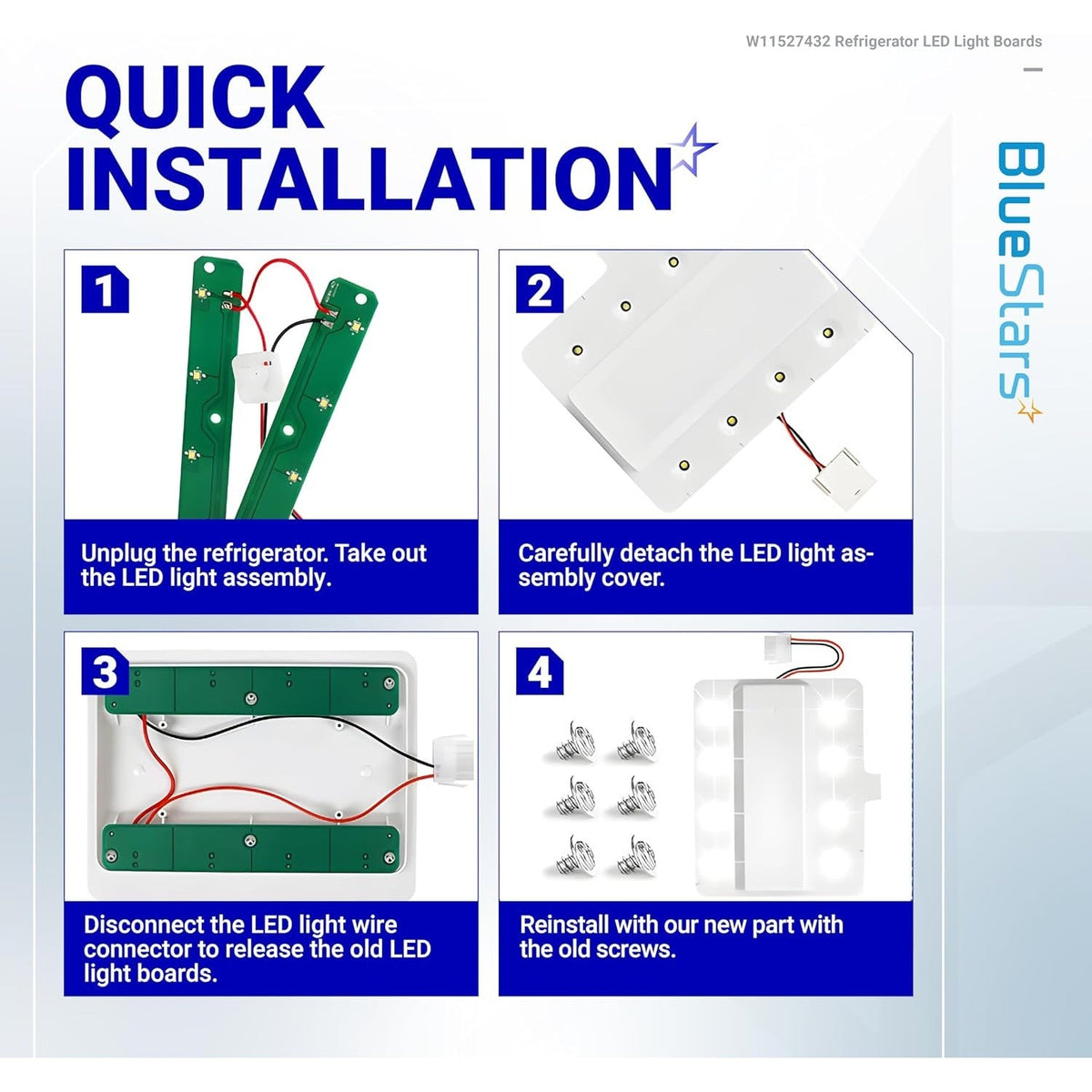 W11527432 Refrigerator LED Light Boards

QUICK INSTALLATION

BlueStars

1

Unplug the refrigerator. Take out the LED light assembly.

2

Carefully detach the LED light assembly cover.

3

Disconnect the LED light wire connector to release the old LED light boards.

4

Reinstall with our new part with the old screws.