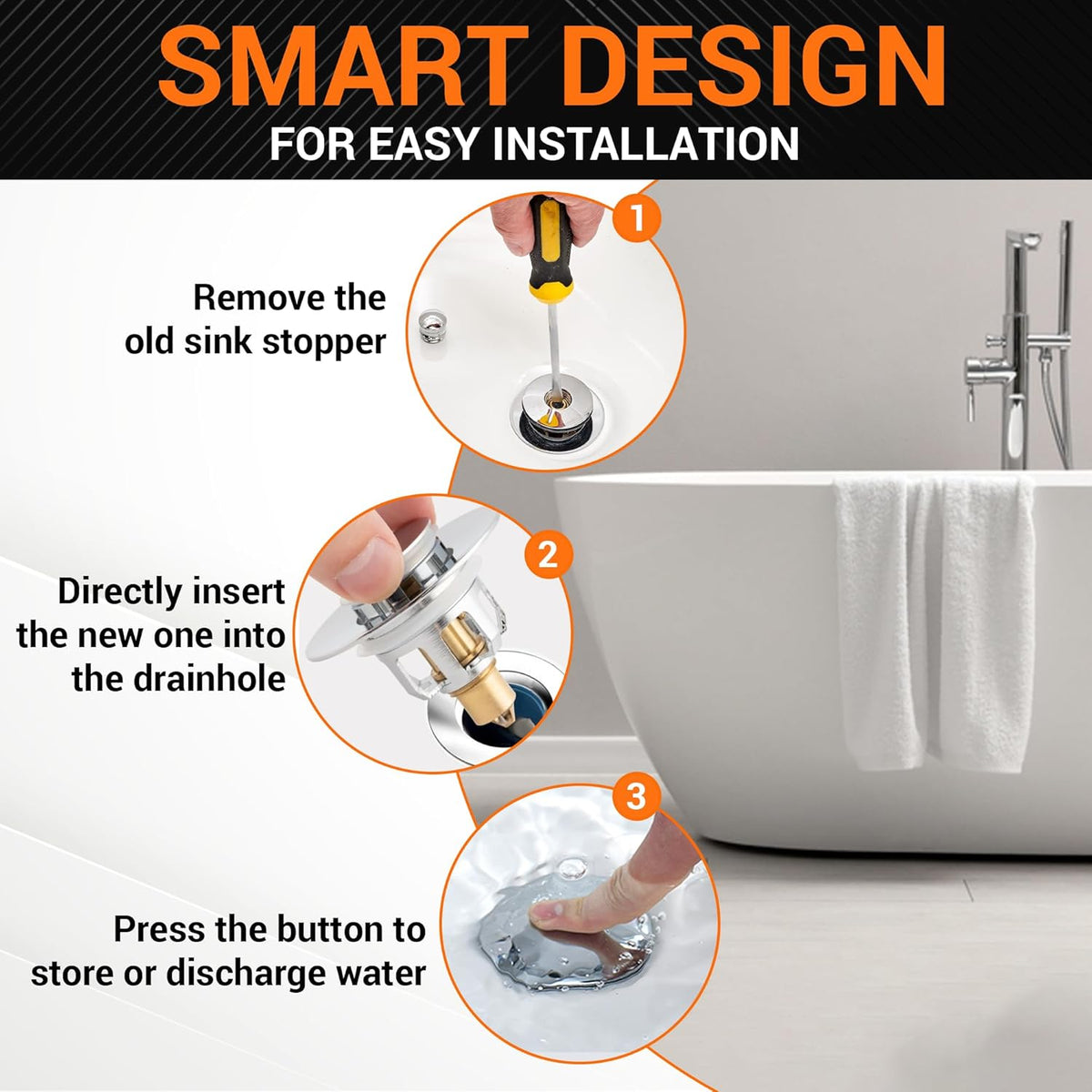 SMART DESIGN
FOR EASY INSTALLATION

1
Remove the old sink stopper

2
Directly insert the new one into the drainhole

3
Press the button to store or discharge water